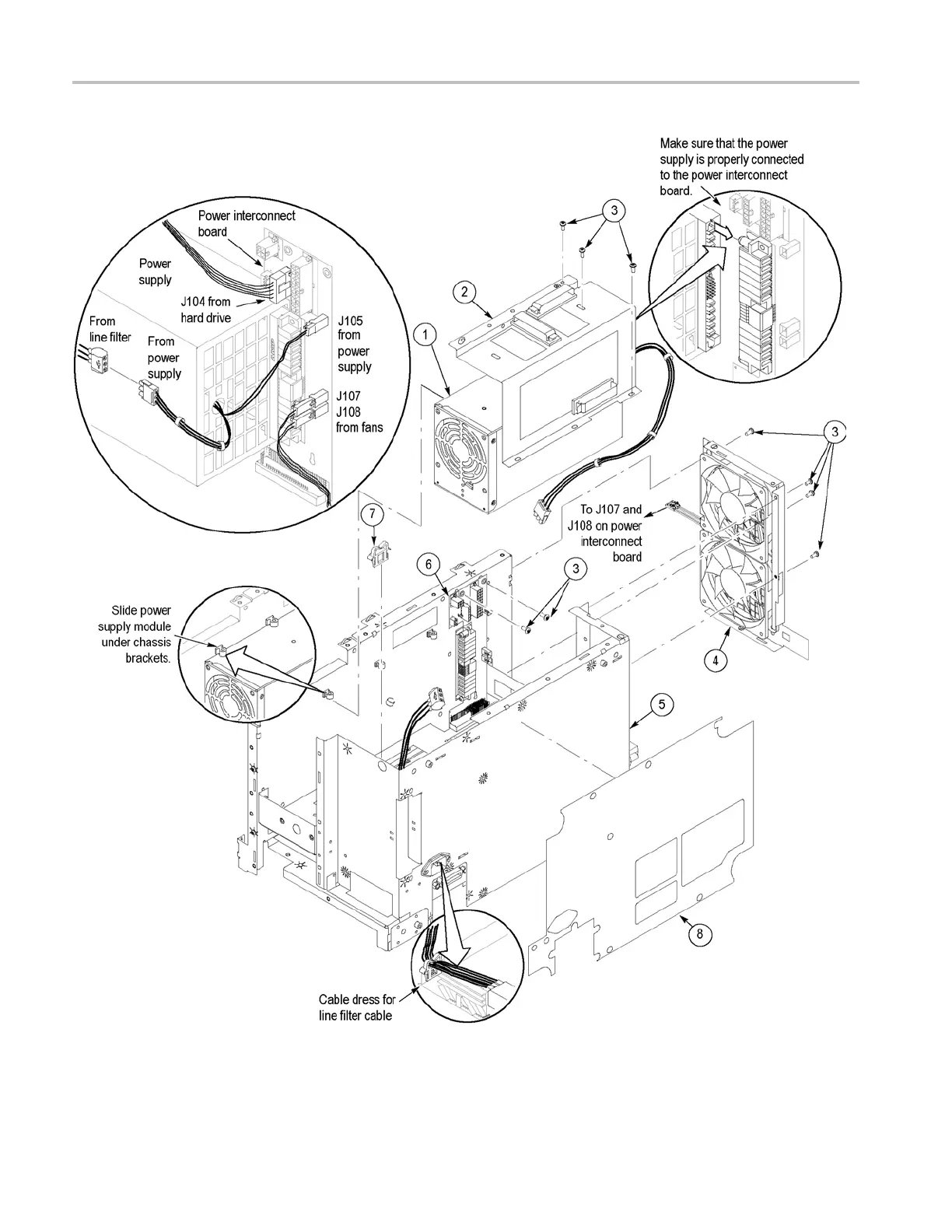 Make sure that the power supply is properly connected to the power interconnect board.

Power interconnect board

Power supply

J104 from hard drive

From line filter

From power supply

J105 from power supply

J107 J108 from fans

3

2

1

3

To J107 and J108 on power interconnect board

7

6

3

Slide power supply module under chassis brackets.

4

5

8

Cable dress for line filter cable