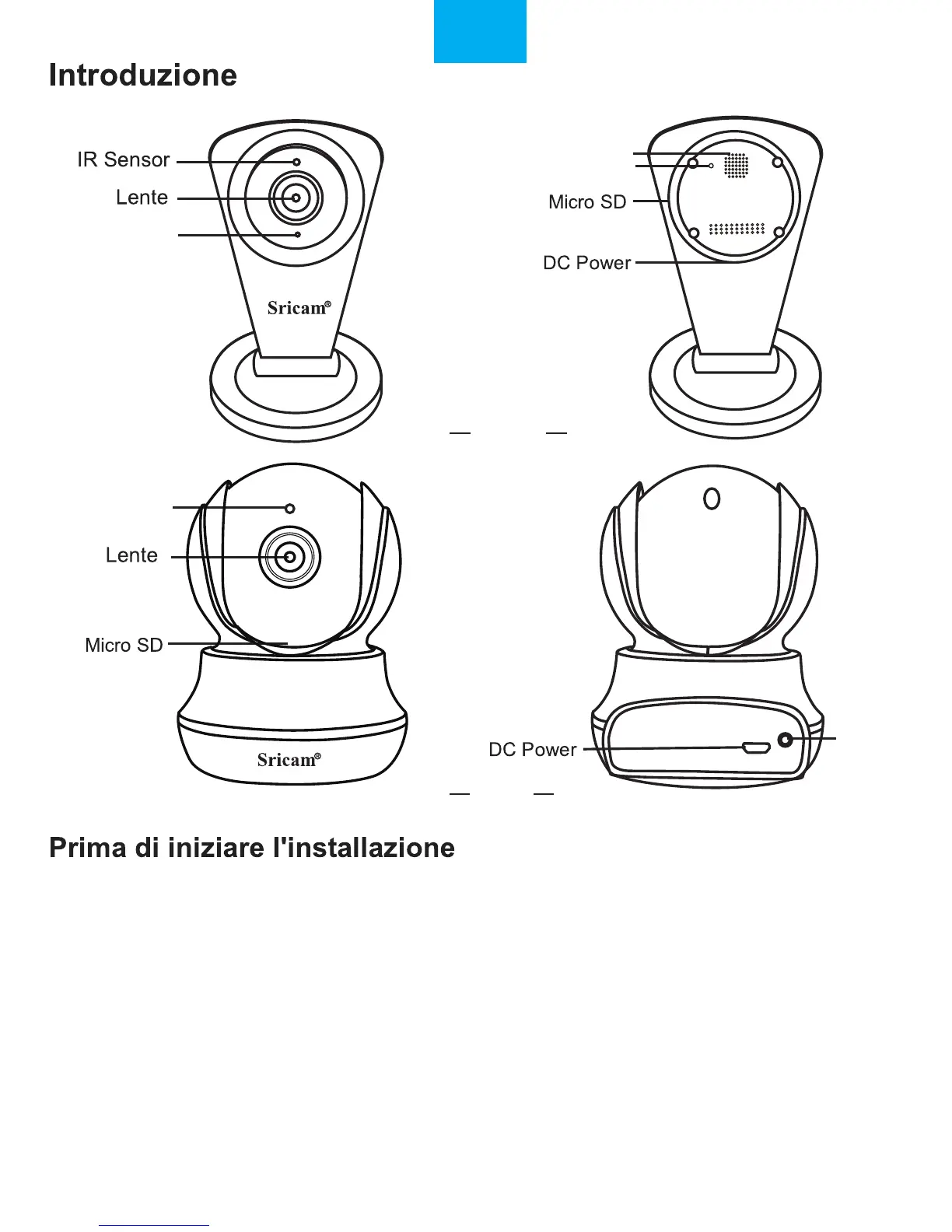 Introduzione

IR Sensor
Lente

Sricam®

Micro SD
DC Power

Lente
Micro SD

Sricam®

DC Power

Prima di iniziare l'installazione