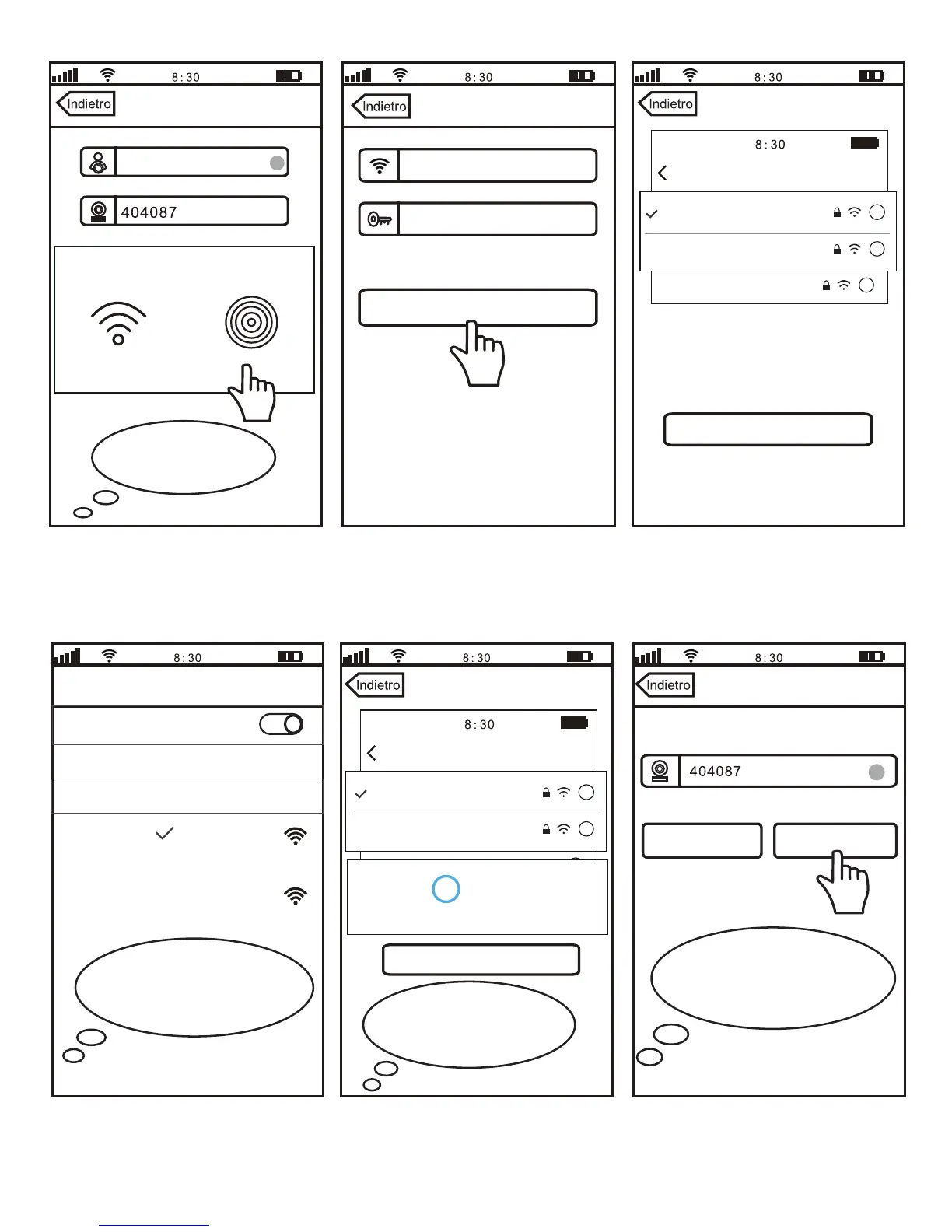 8:30

Indietro

404087

8:30

Indietro

8:30

Indietro

8:30

8:30

8:30

Indietro

8:30

8:30

Indietro

404087