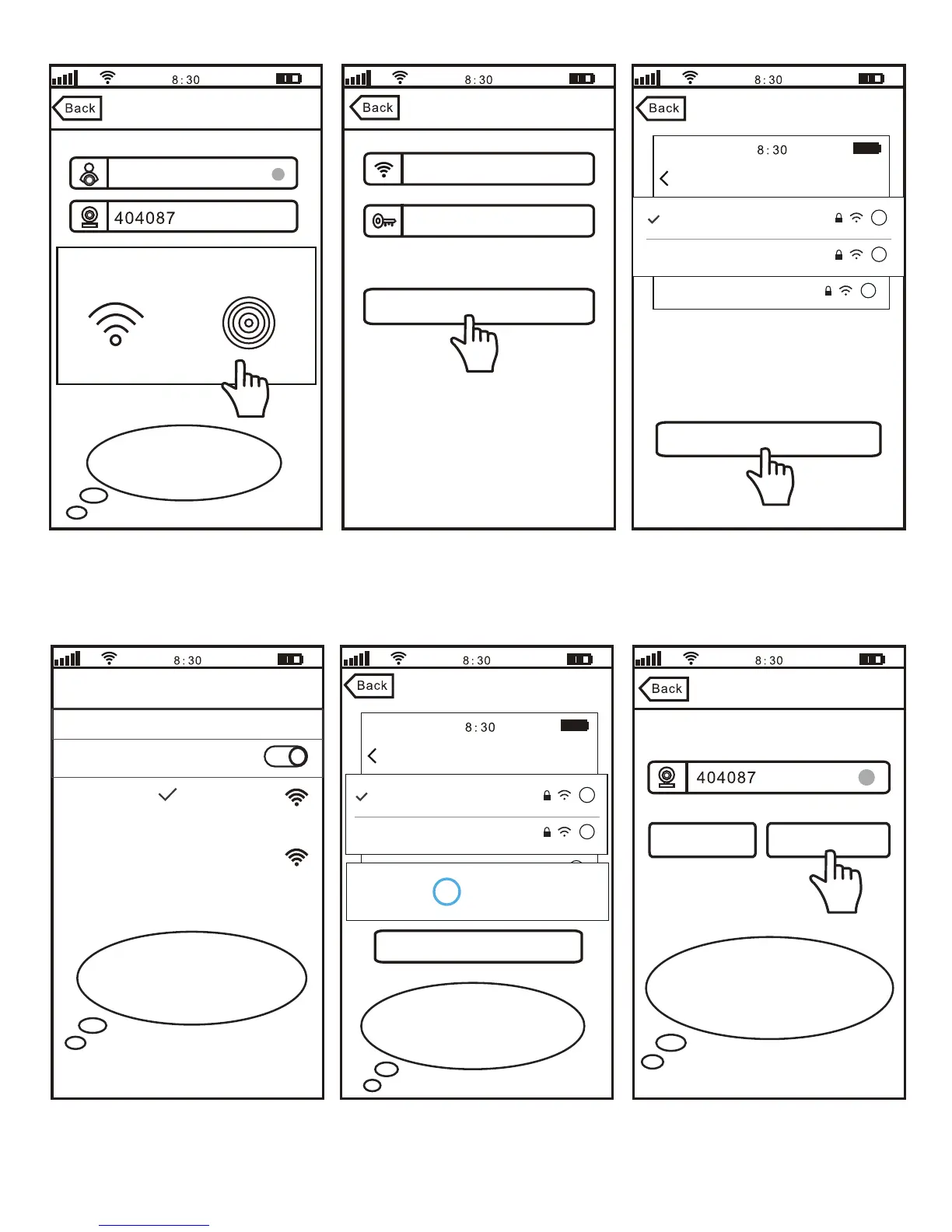 8:30
Back
404087

8:30
Back

8:30
Back
8:30

8:30

8:30
Back
8:30

8:30
Back
404087