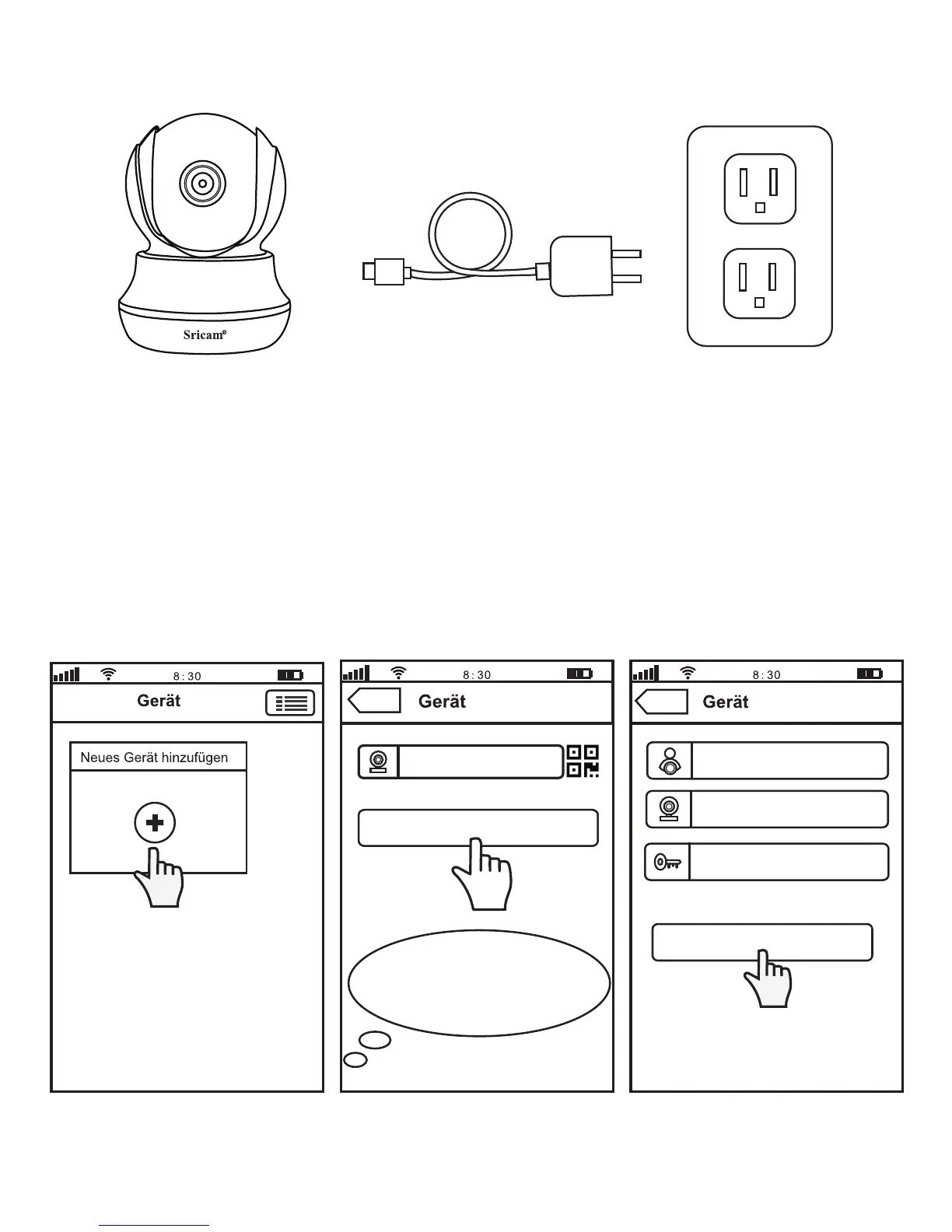 Sricam®

8:30

Gerät

Neues Gerät hinzufügen

8:30

Gerät

8:30

Gerät