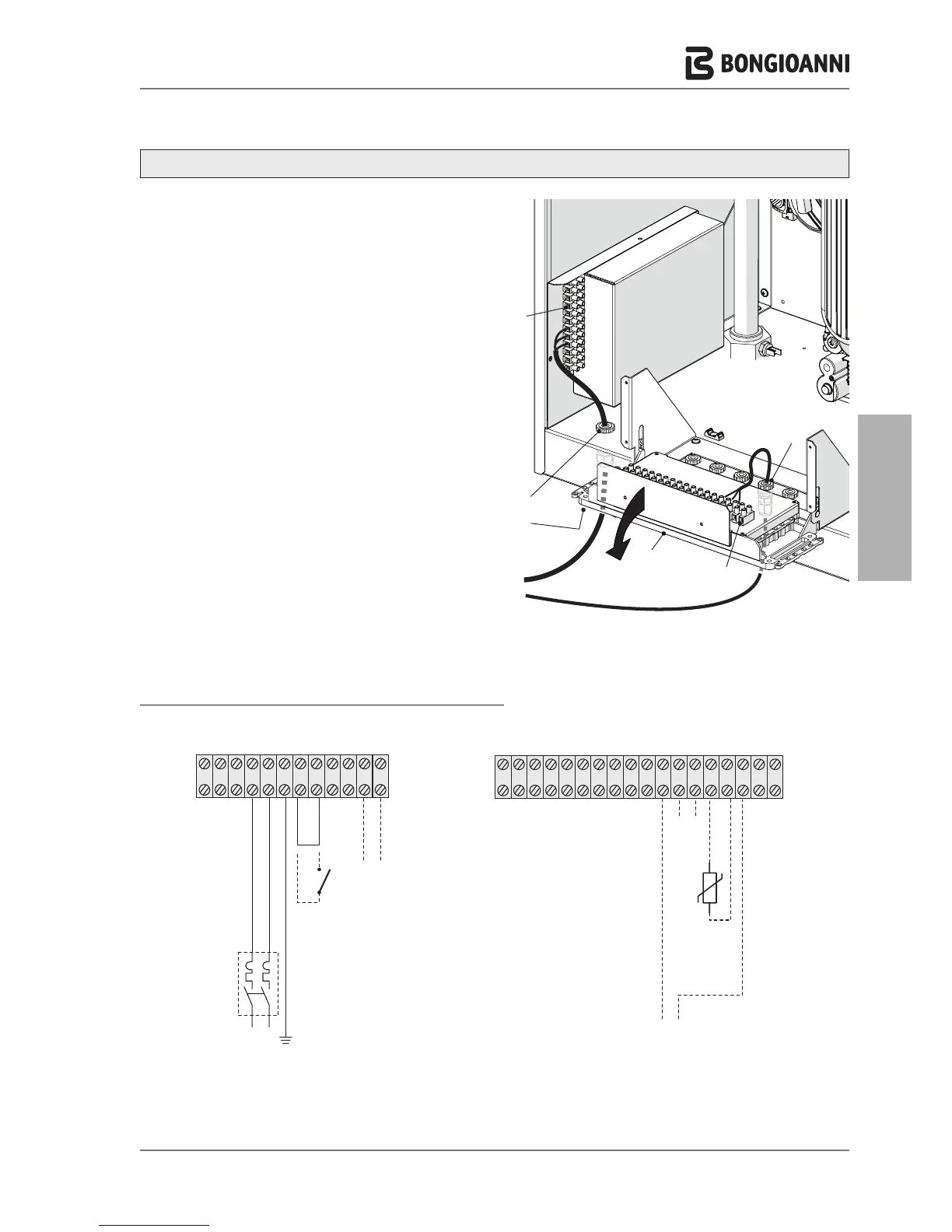 BONGIOANNI