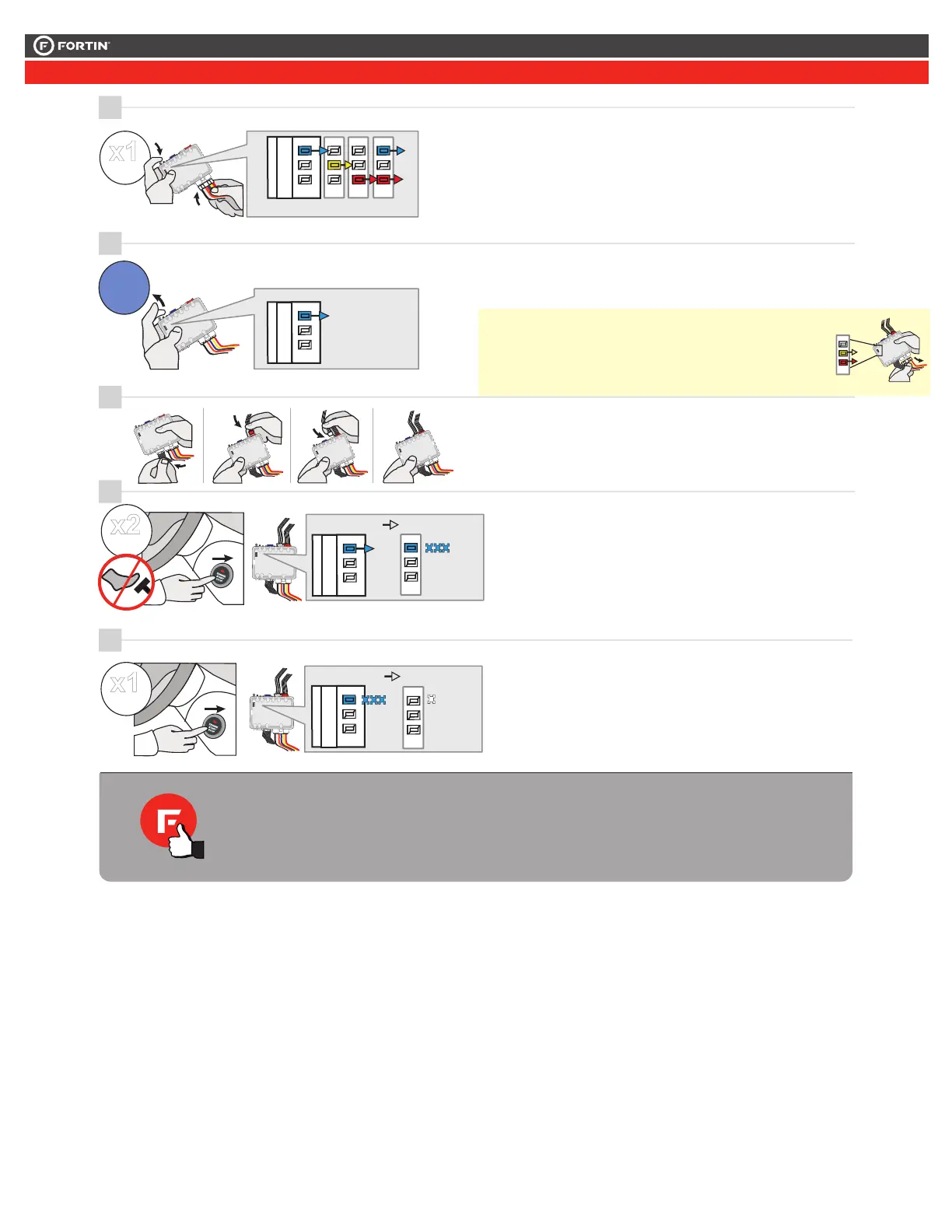 FORTIN

x1

x2

x1