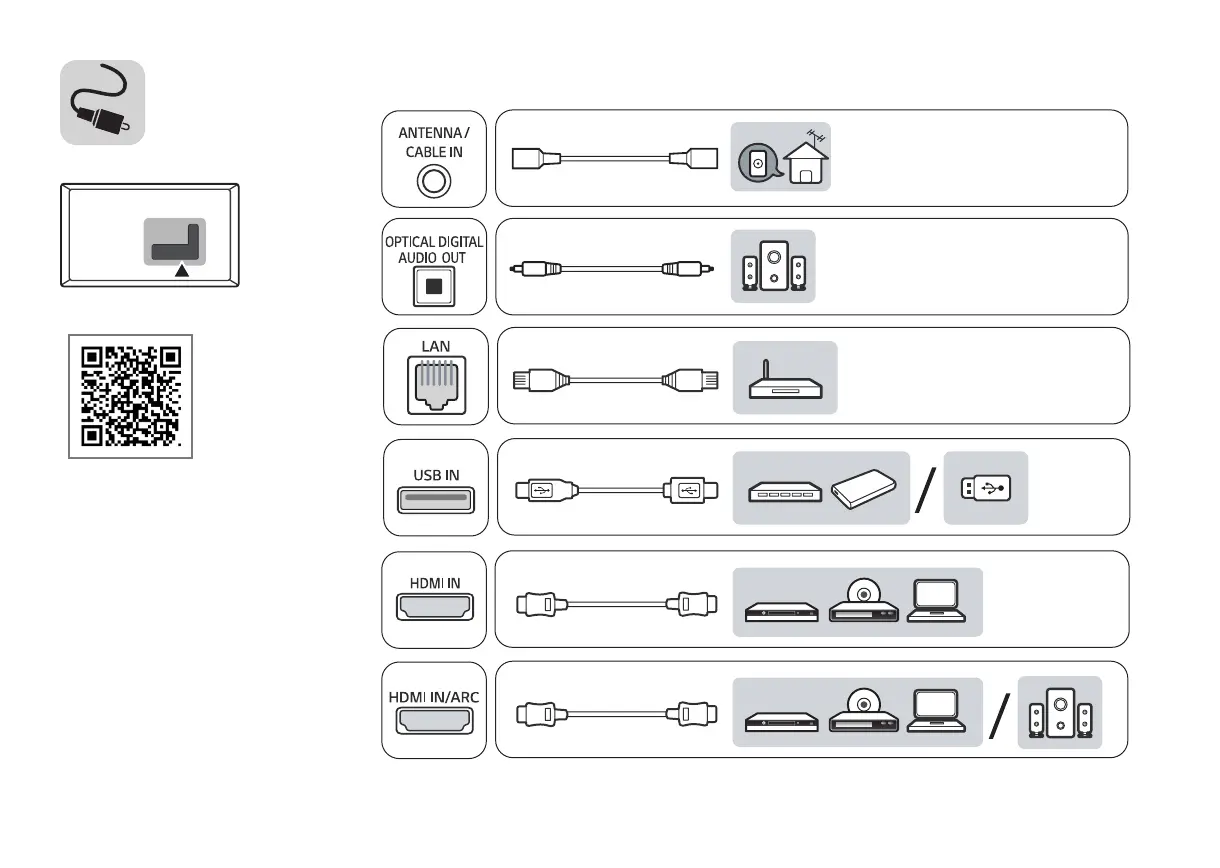 ANTENNA / CABLE IN

OPTICAL DIGITAL AUDIO OUT

LAN

USB IN

HDMI IN

HDMI IN/ARC