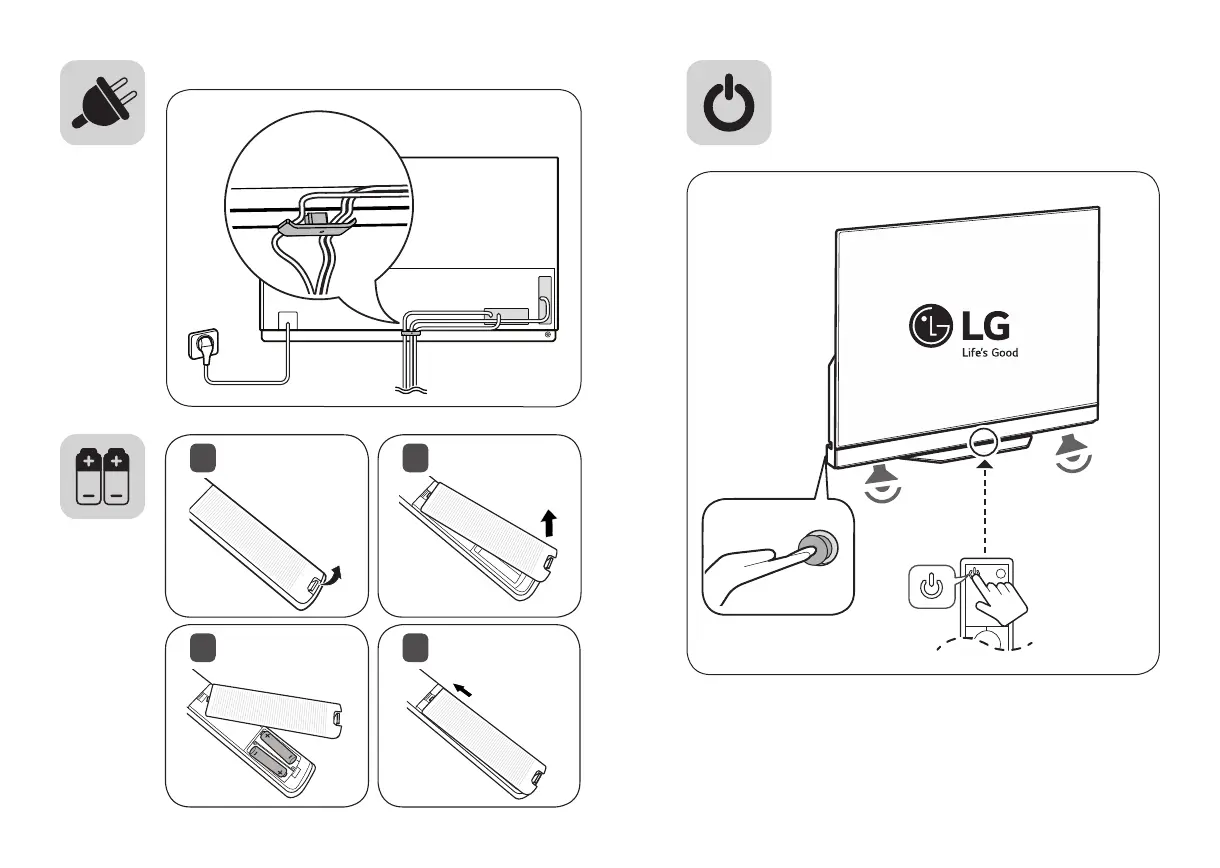 LG
Life's Good