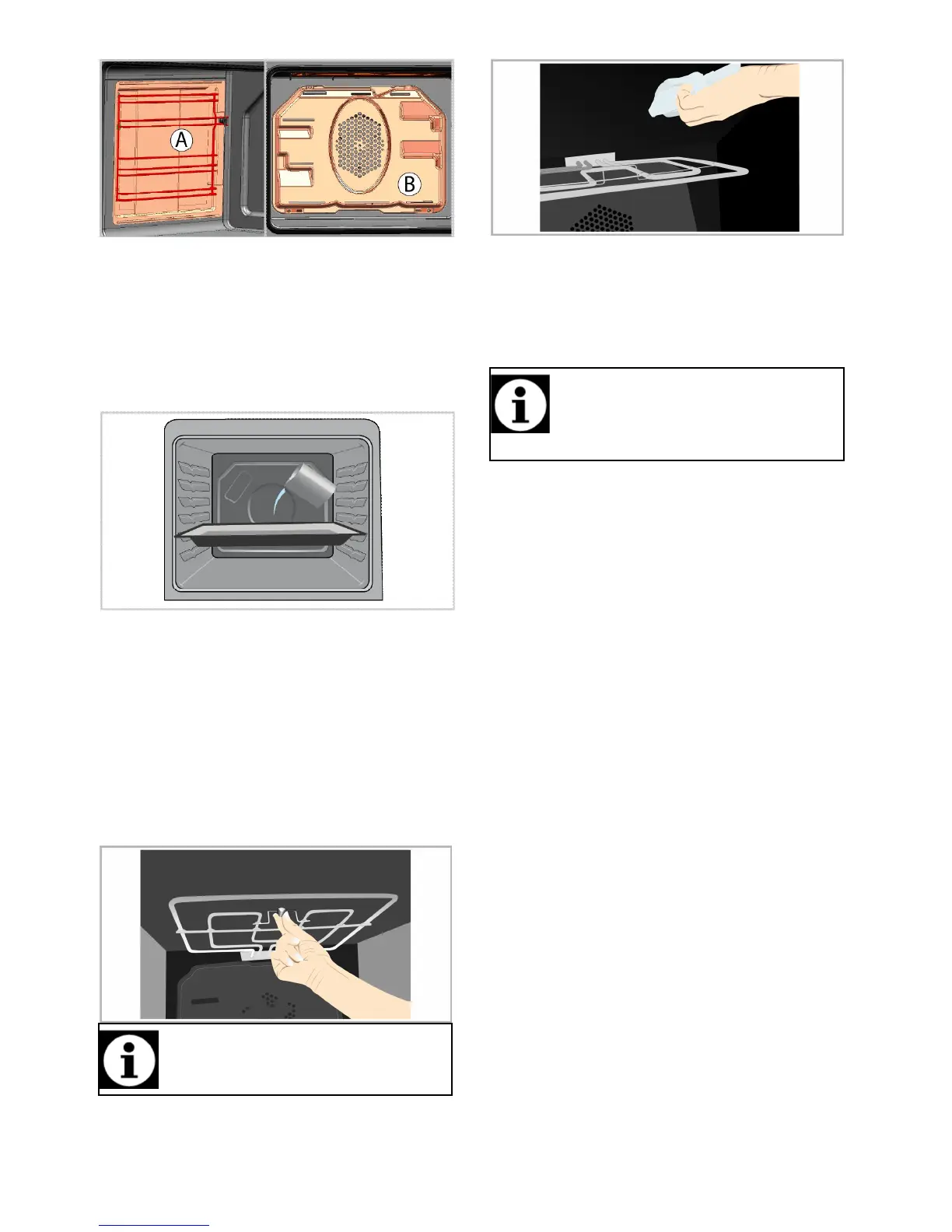 A

B