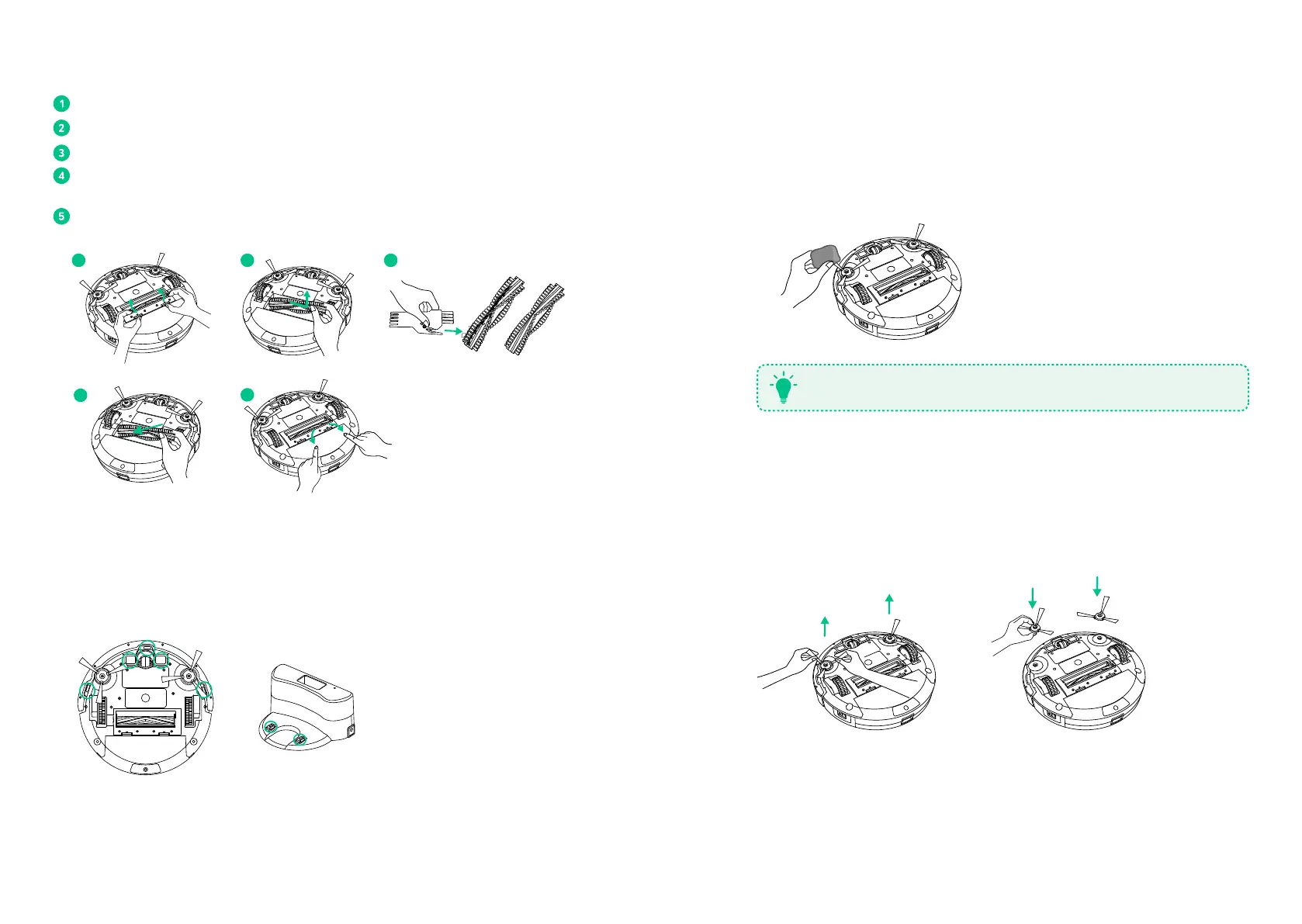 1
2
3
4
5