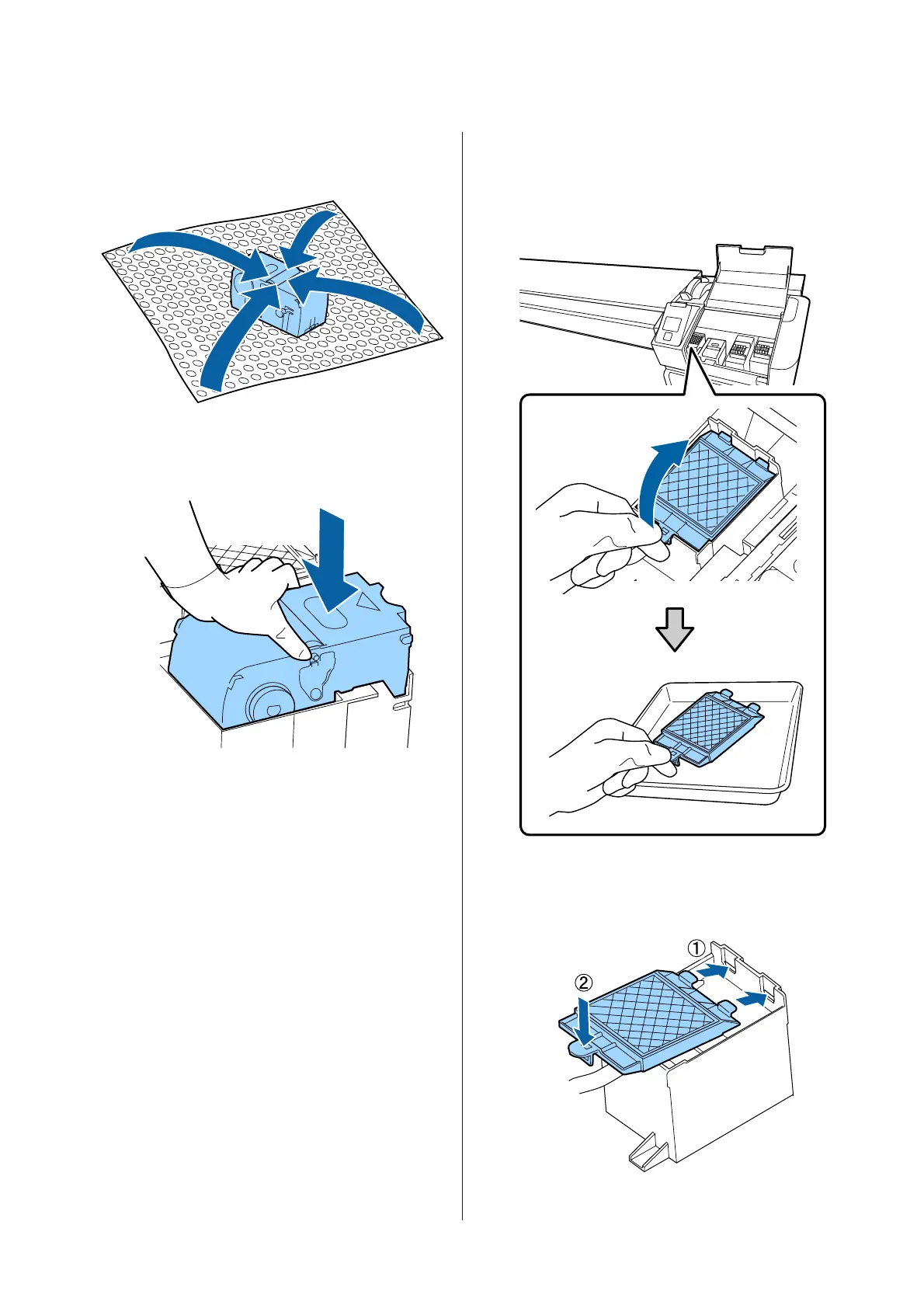 ①

②