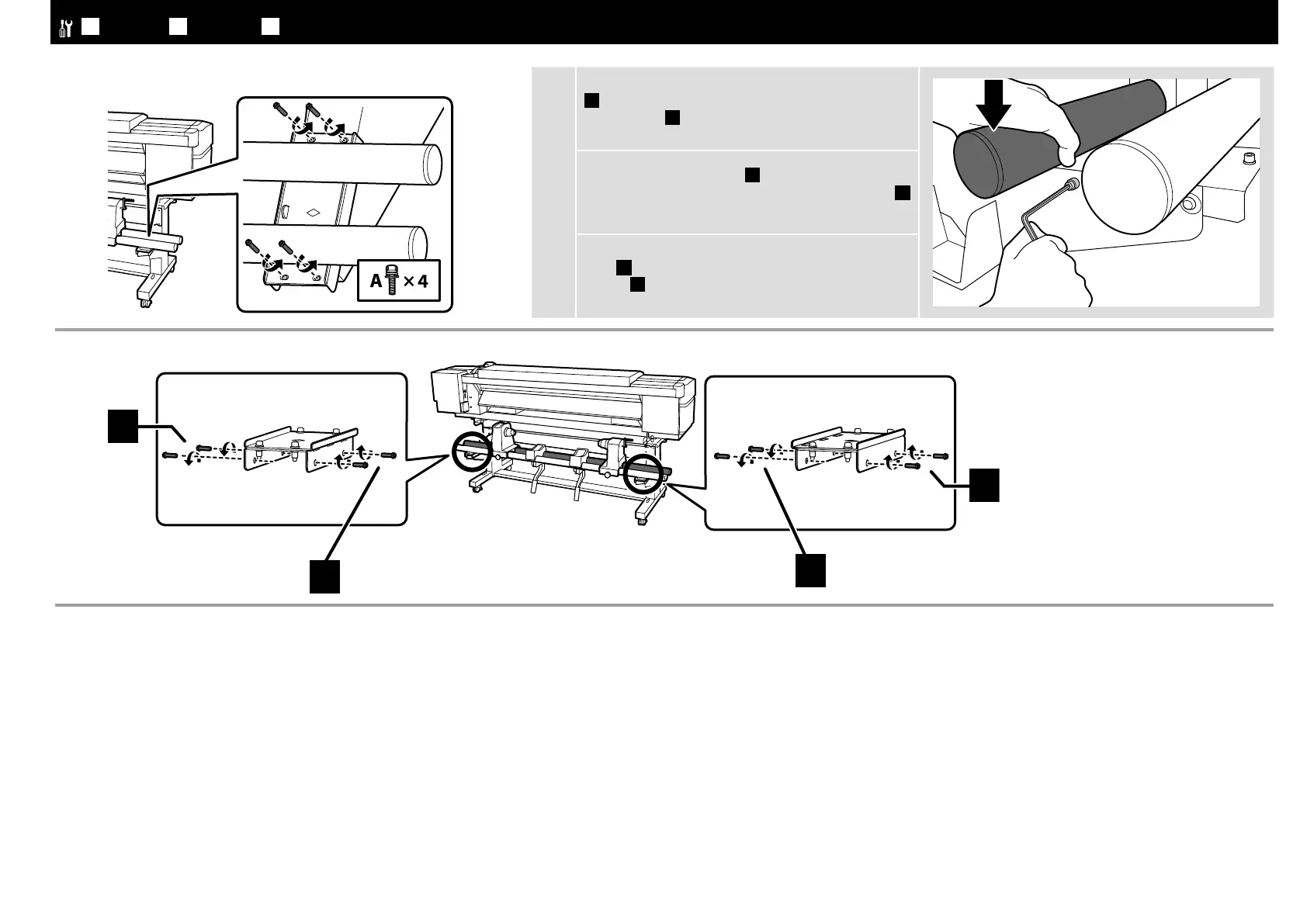 A × 4