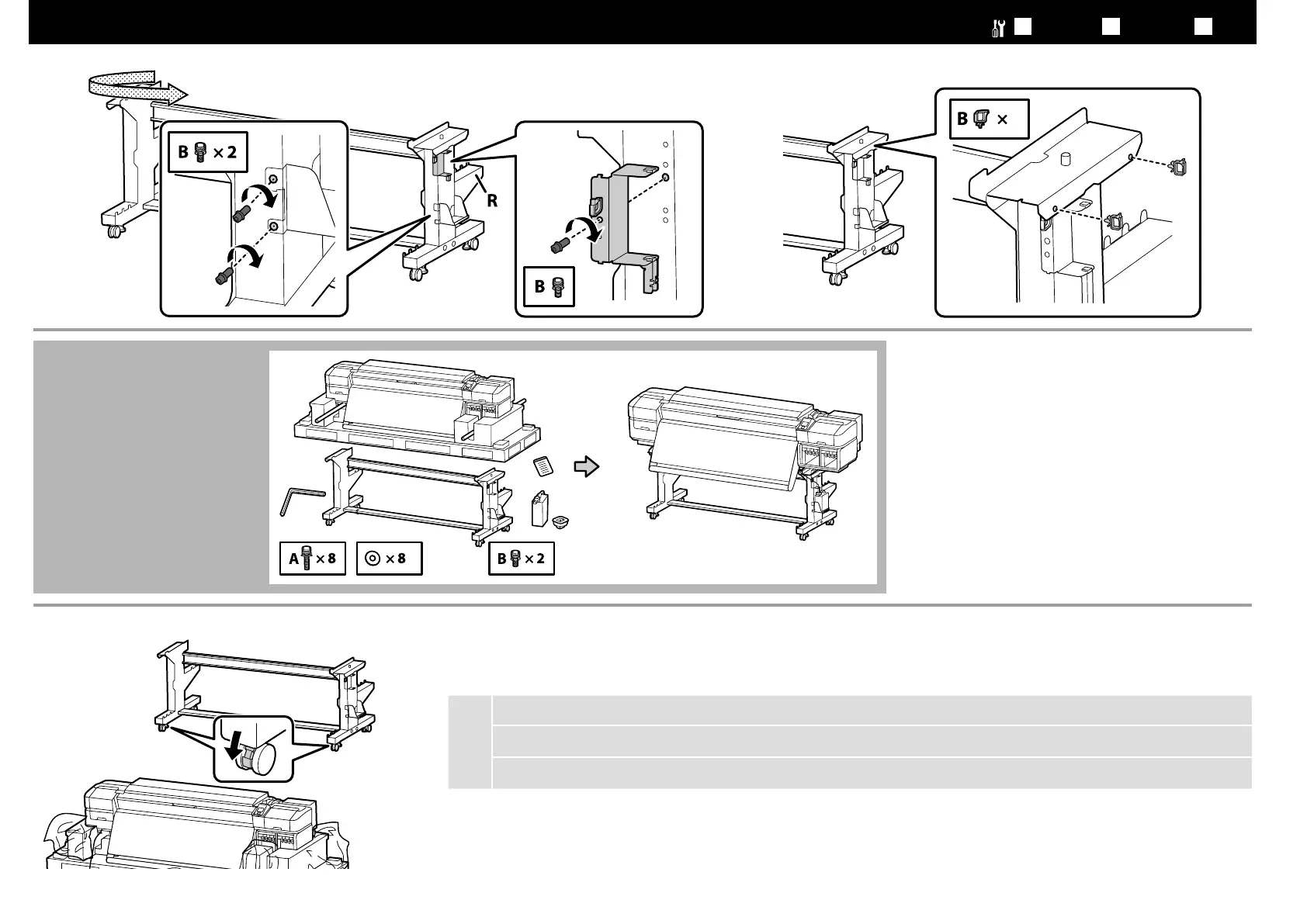 B × 2

R

B

B × 

A × 8

× 8

B × 2