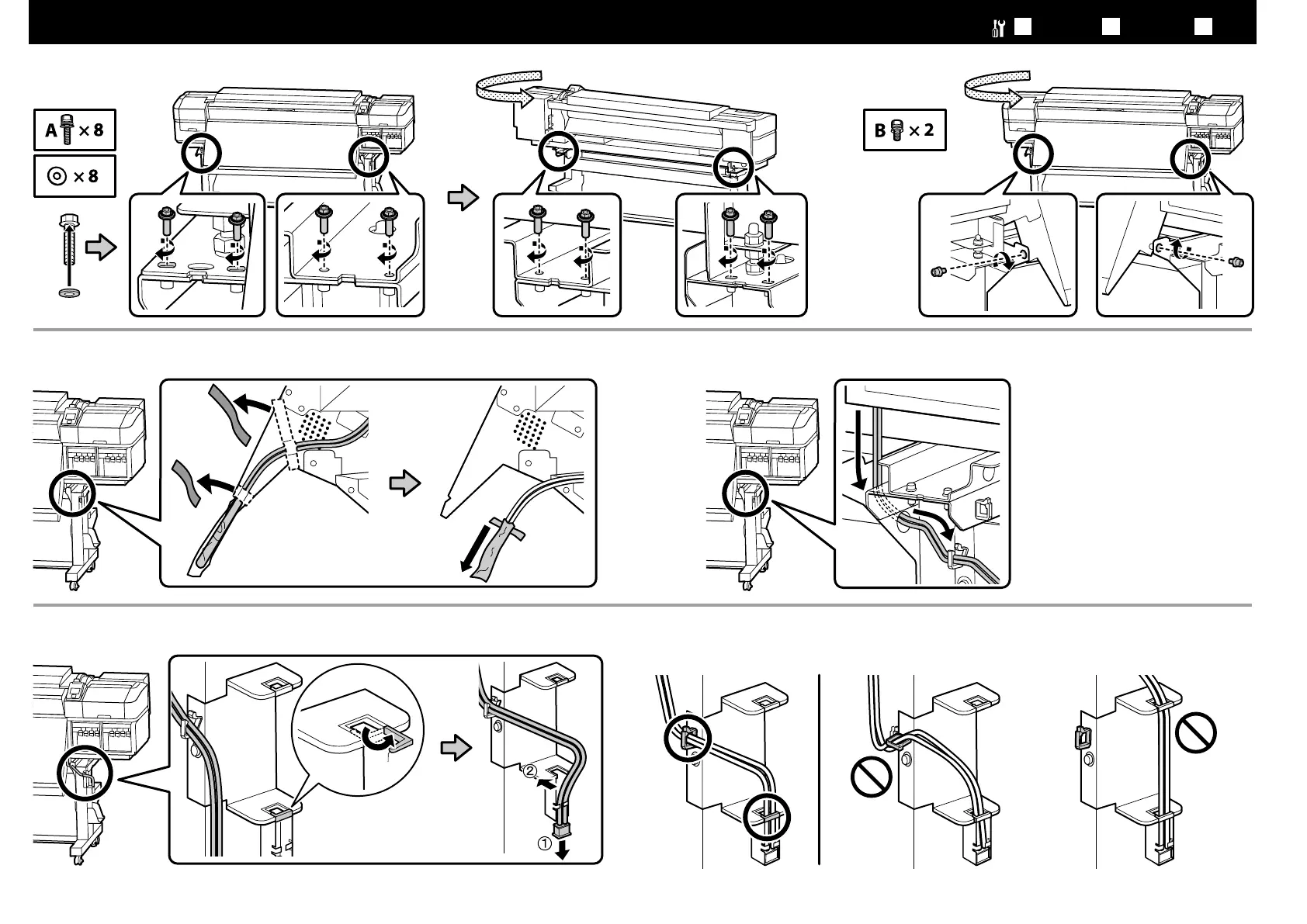 A × 8

× 8

B × 2

②

①