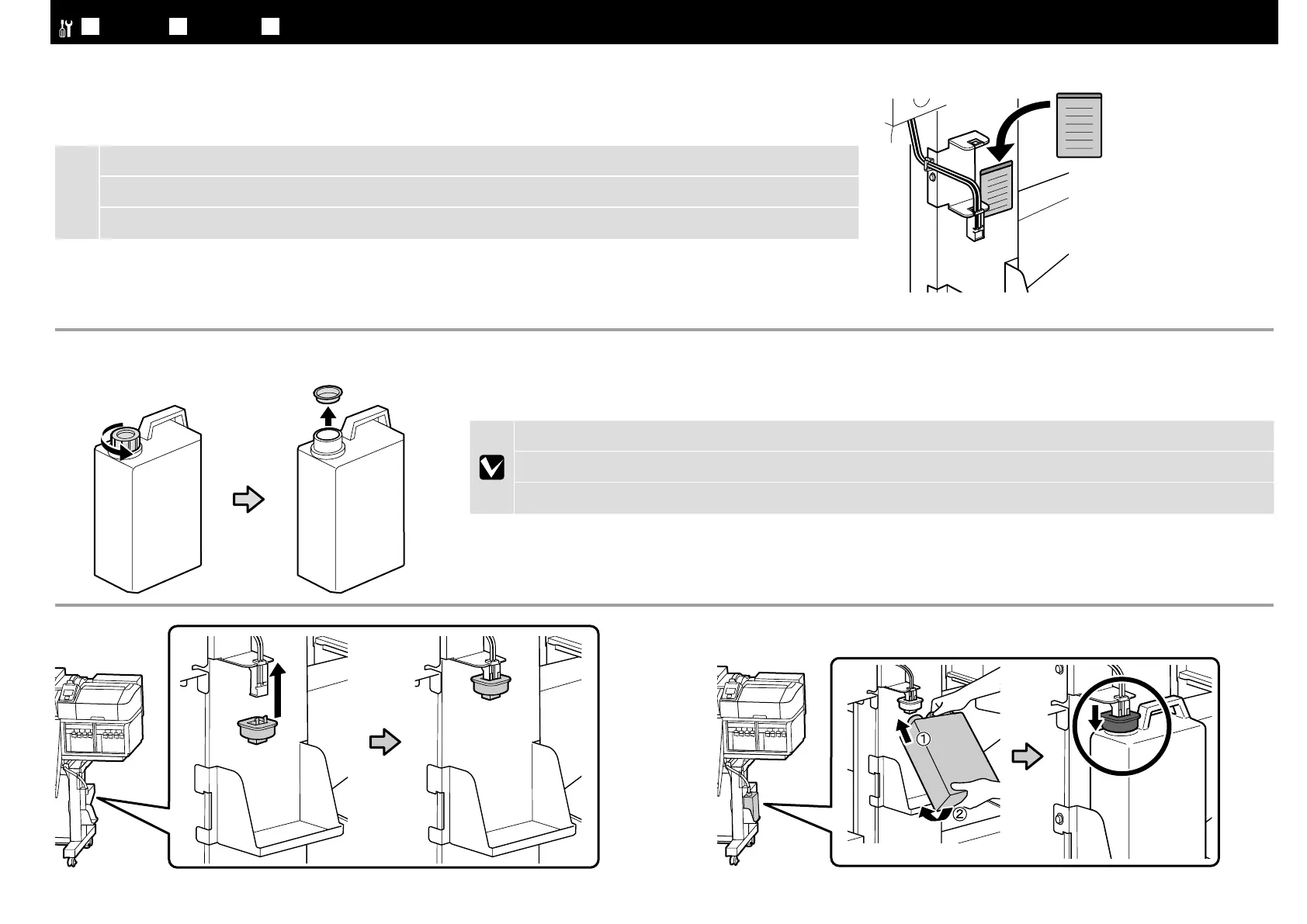 ①
②