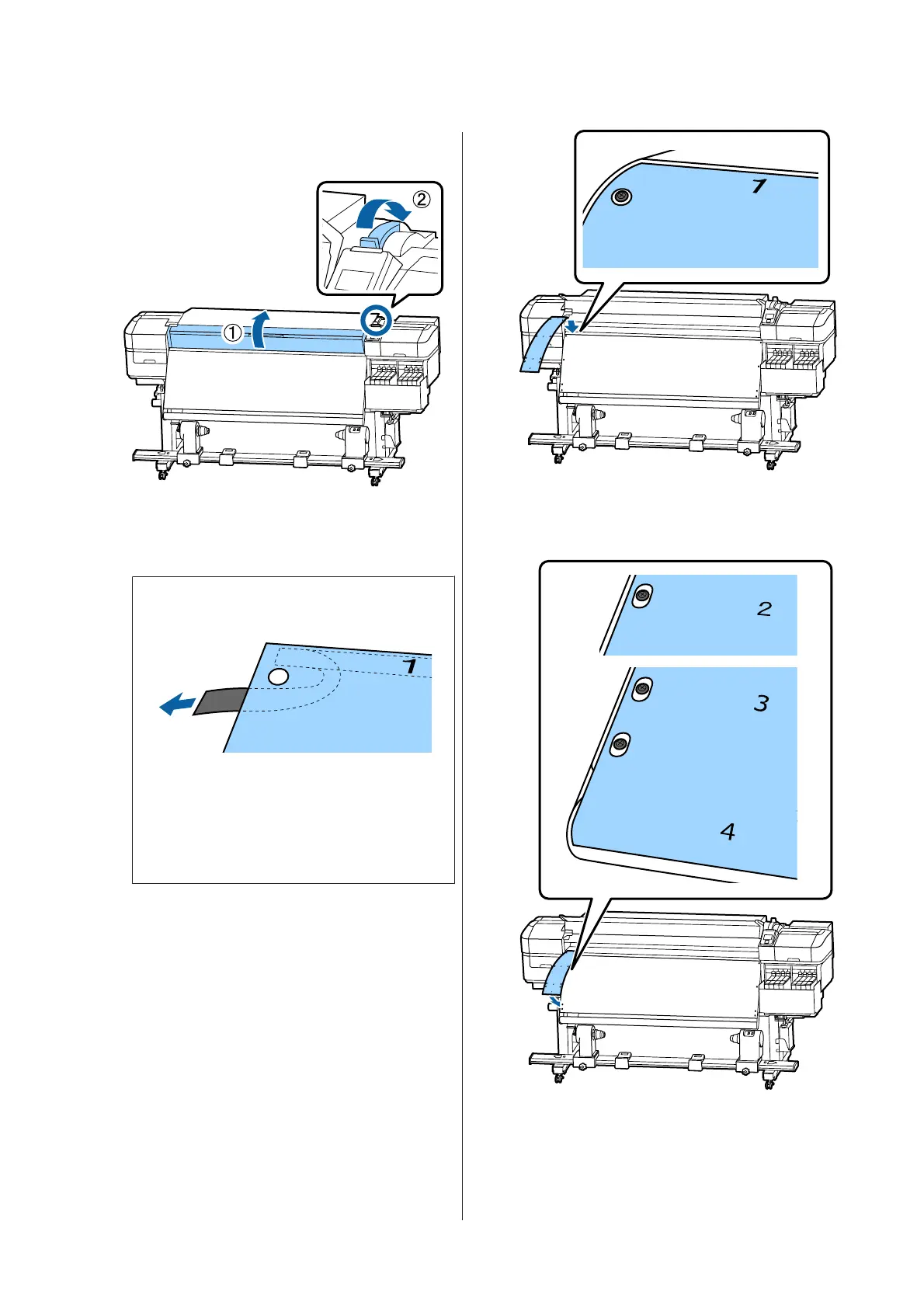 ②
①
1
1
2
3
4