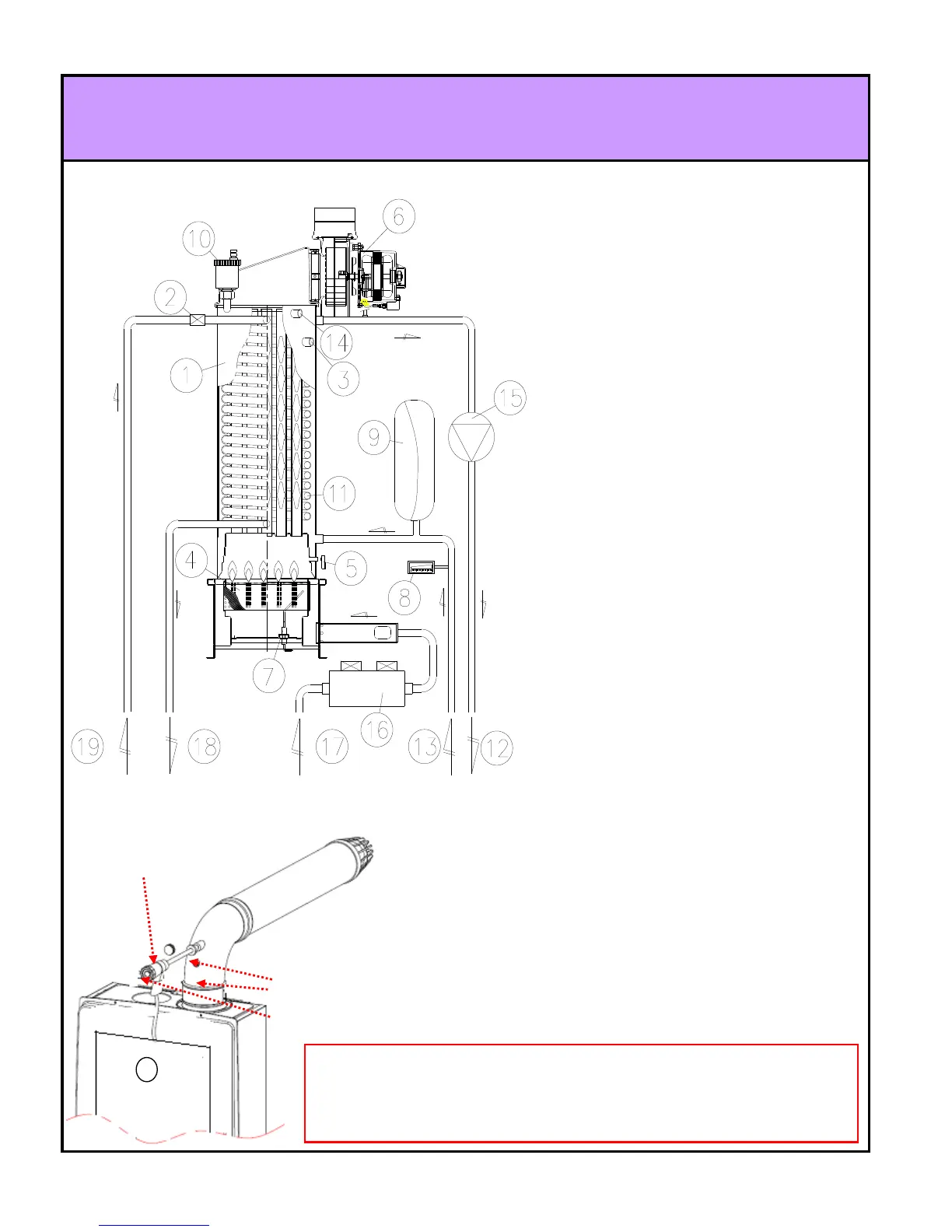 10
6
2
14
1
3
15
9
11
4
5
8
7
16
19
18
17
13
12