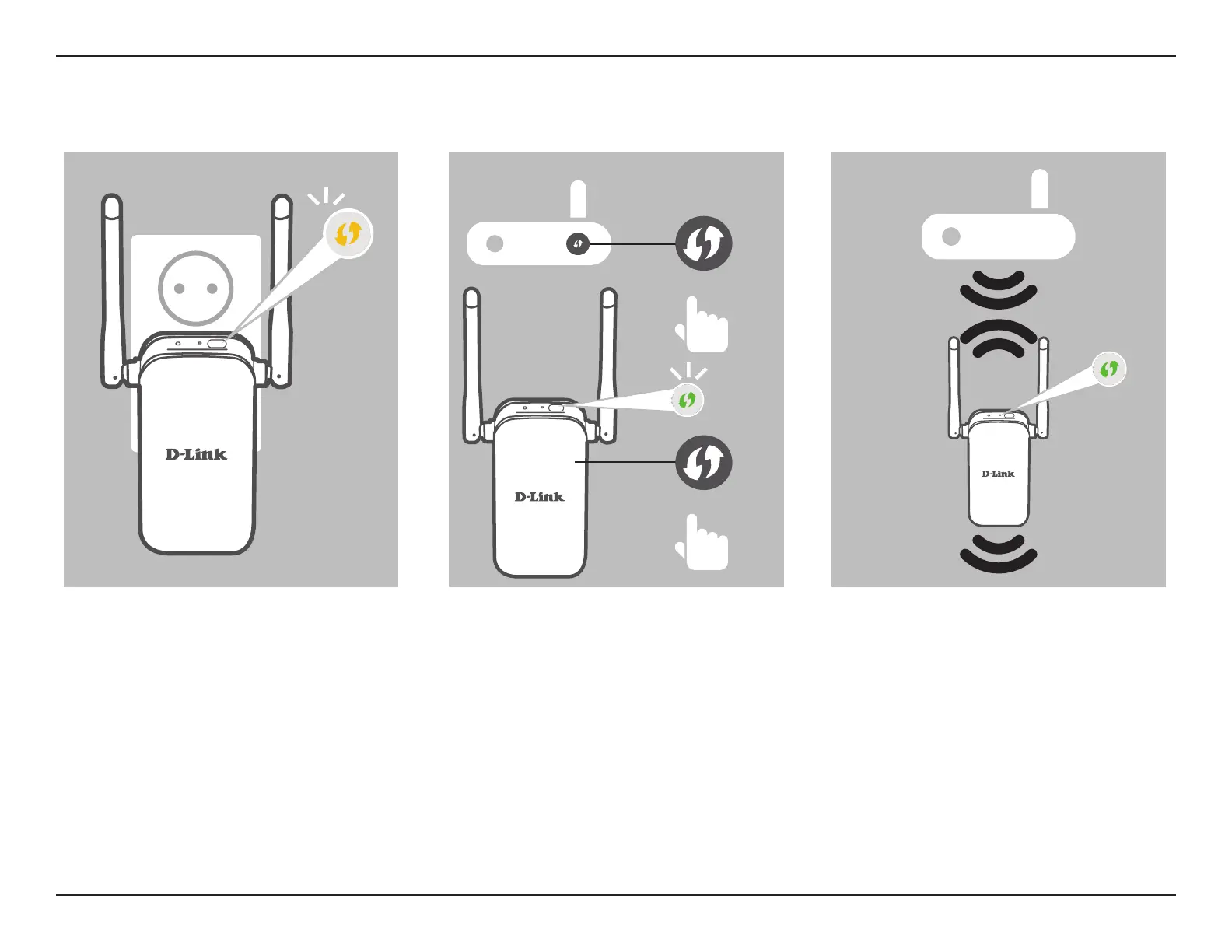 D-Link

D-Link

D-Link