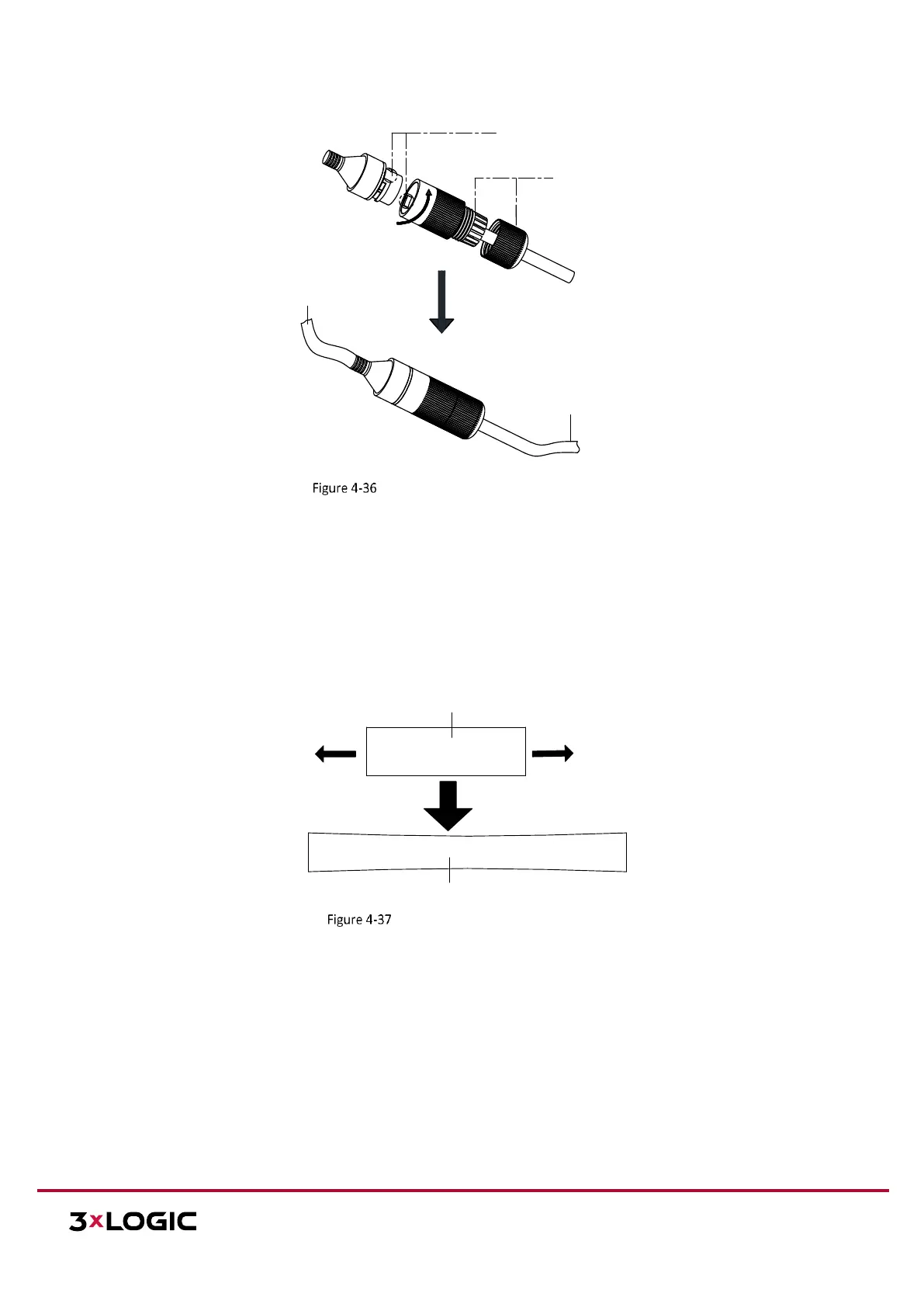 Figure 4-36

Figure 4-37

3xLOGIC