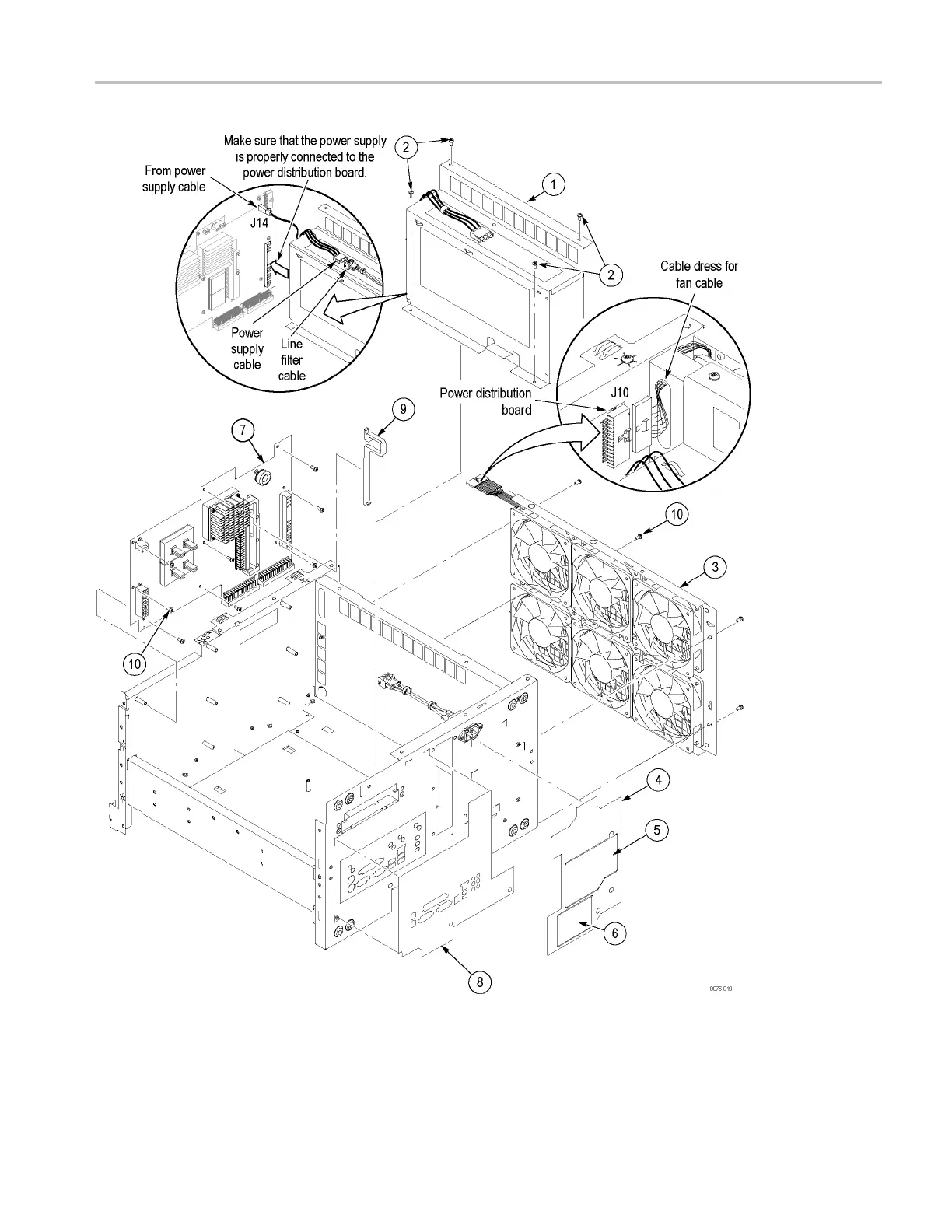 Make sure that the power supply is properly connected to the power distribution board.

From power supply cable

J14

Power supply cable

Line filter cable

2

1

2

Cable dress for fan cable

Power distribution board

J10

9

7

10

3

10

4

5

6

8

0075-019