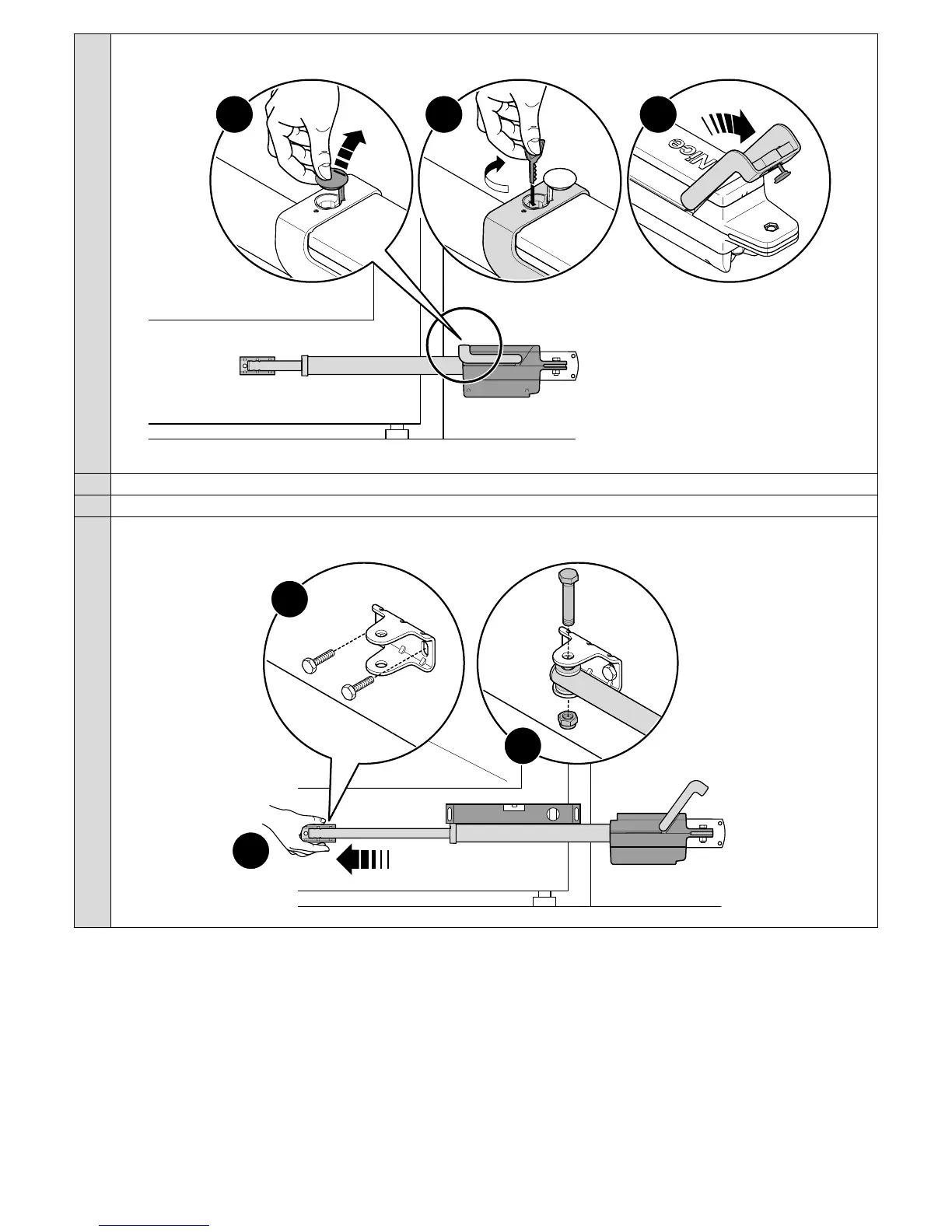 Nice