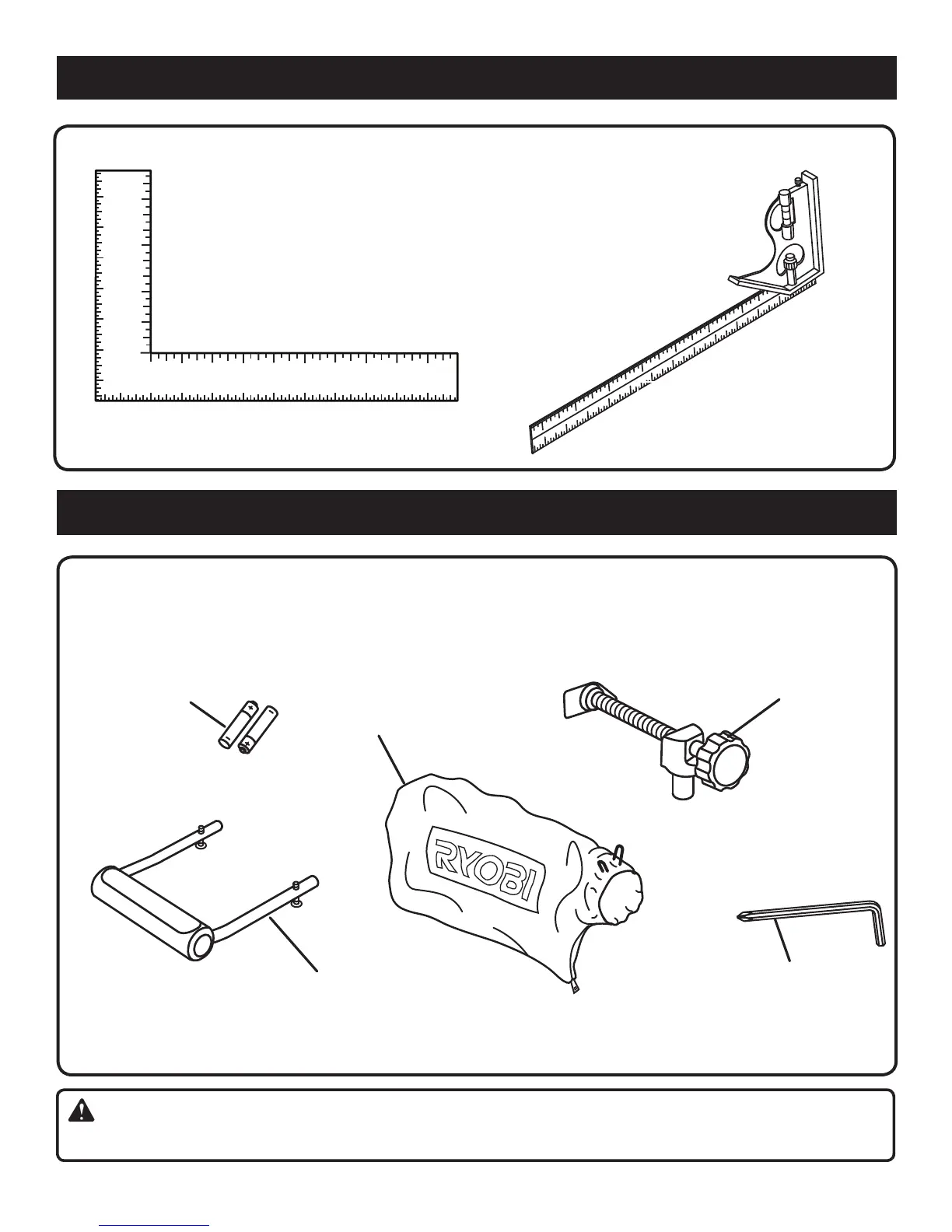 RYOBI