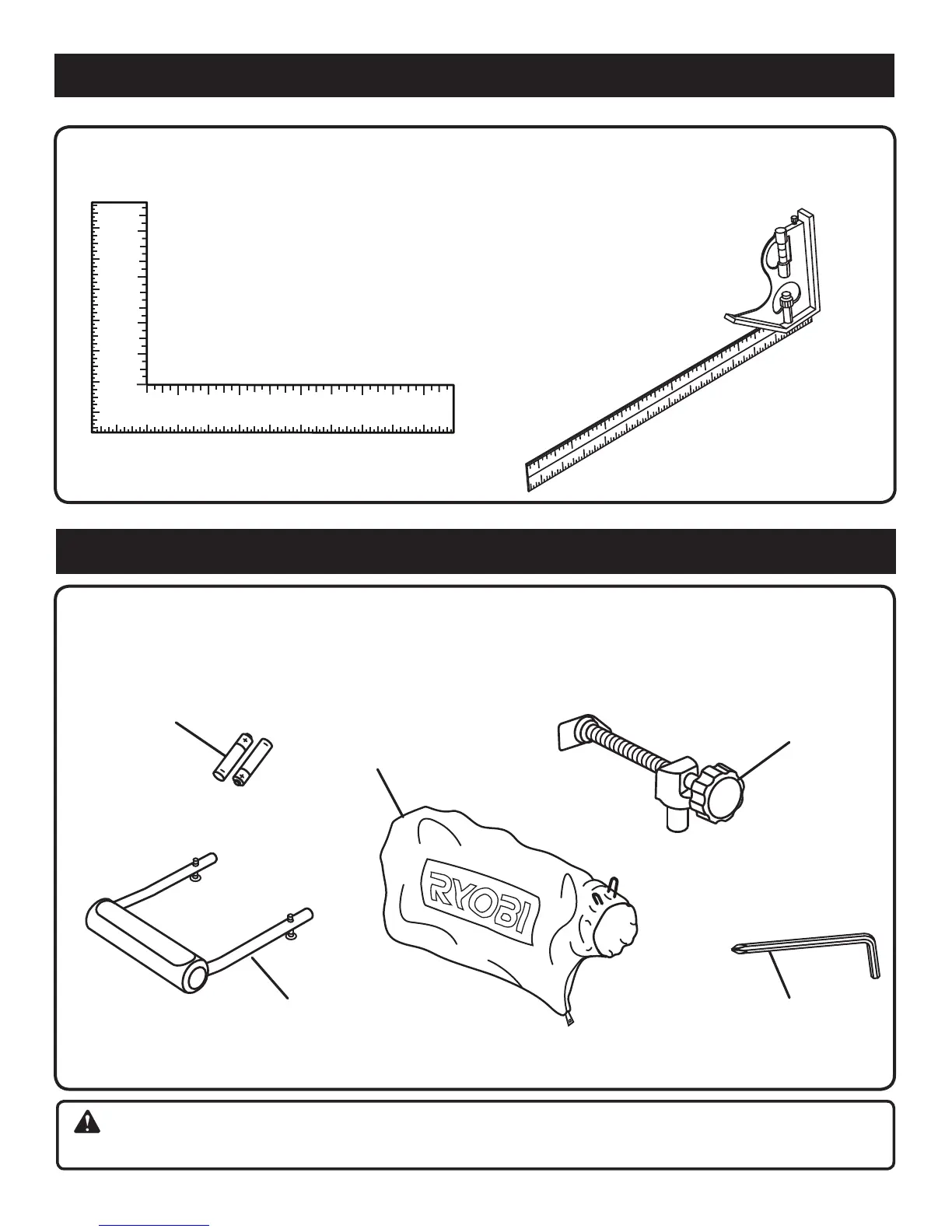 RYOBI