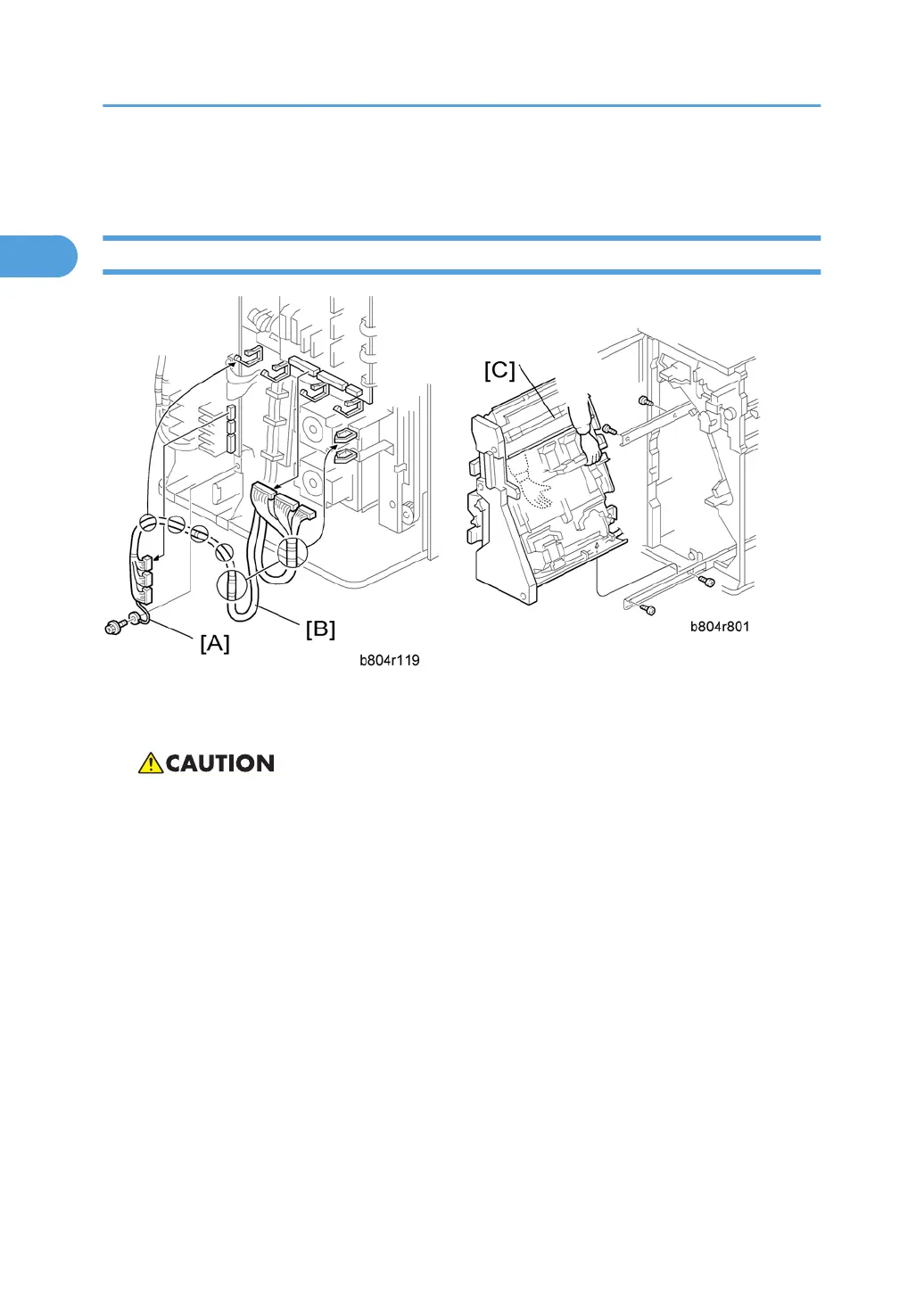 [C]

[A]

[B]

b804r119

b804r801

CAUTION