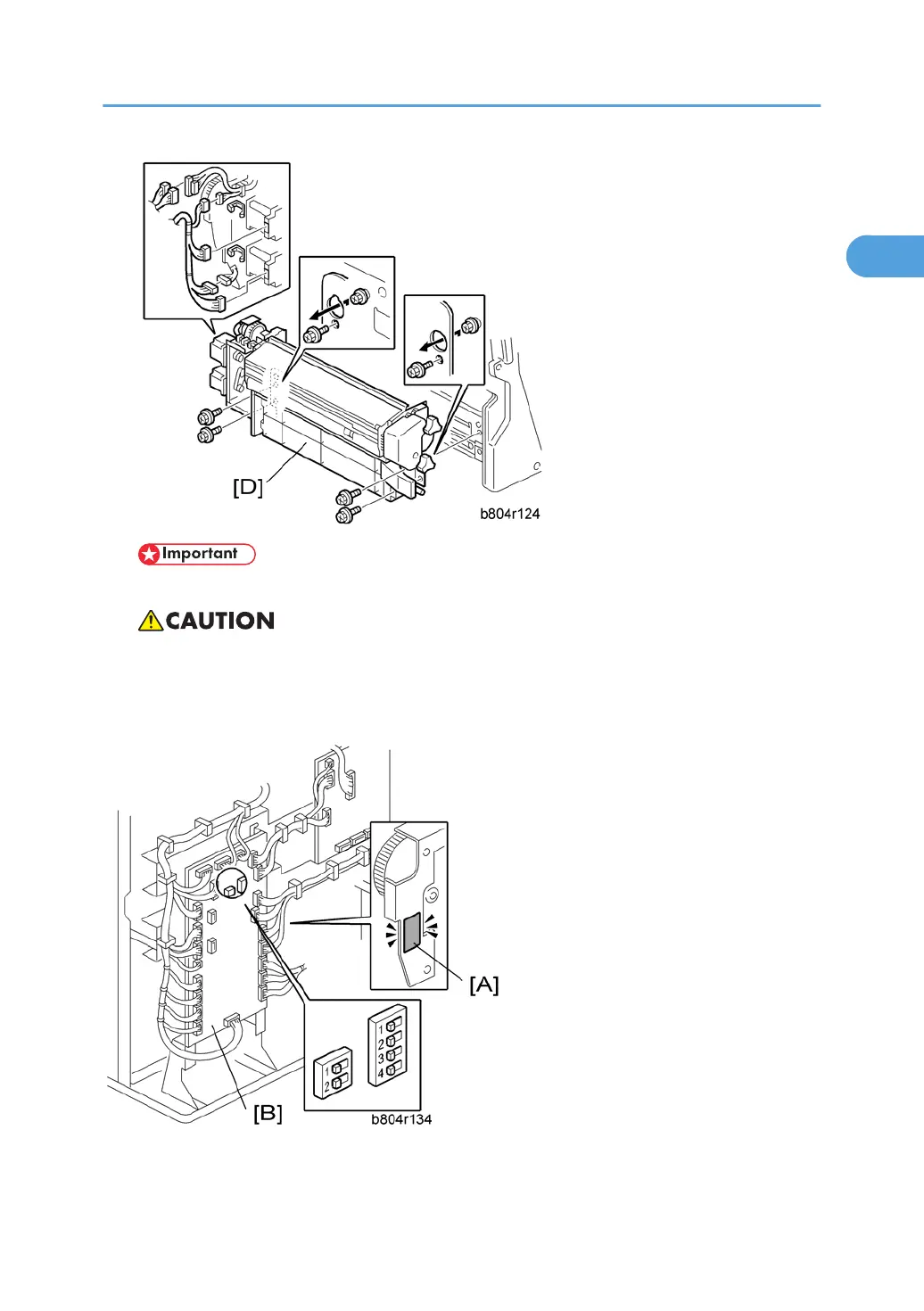 [D]

b804r124

Important

CAUTION

[A]

1
2

1
2
3
4

[B]

b804r134