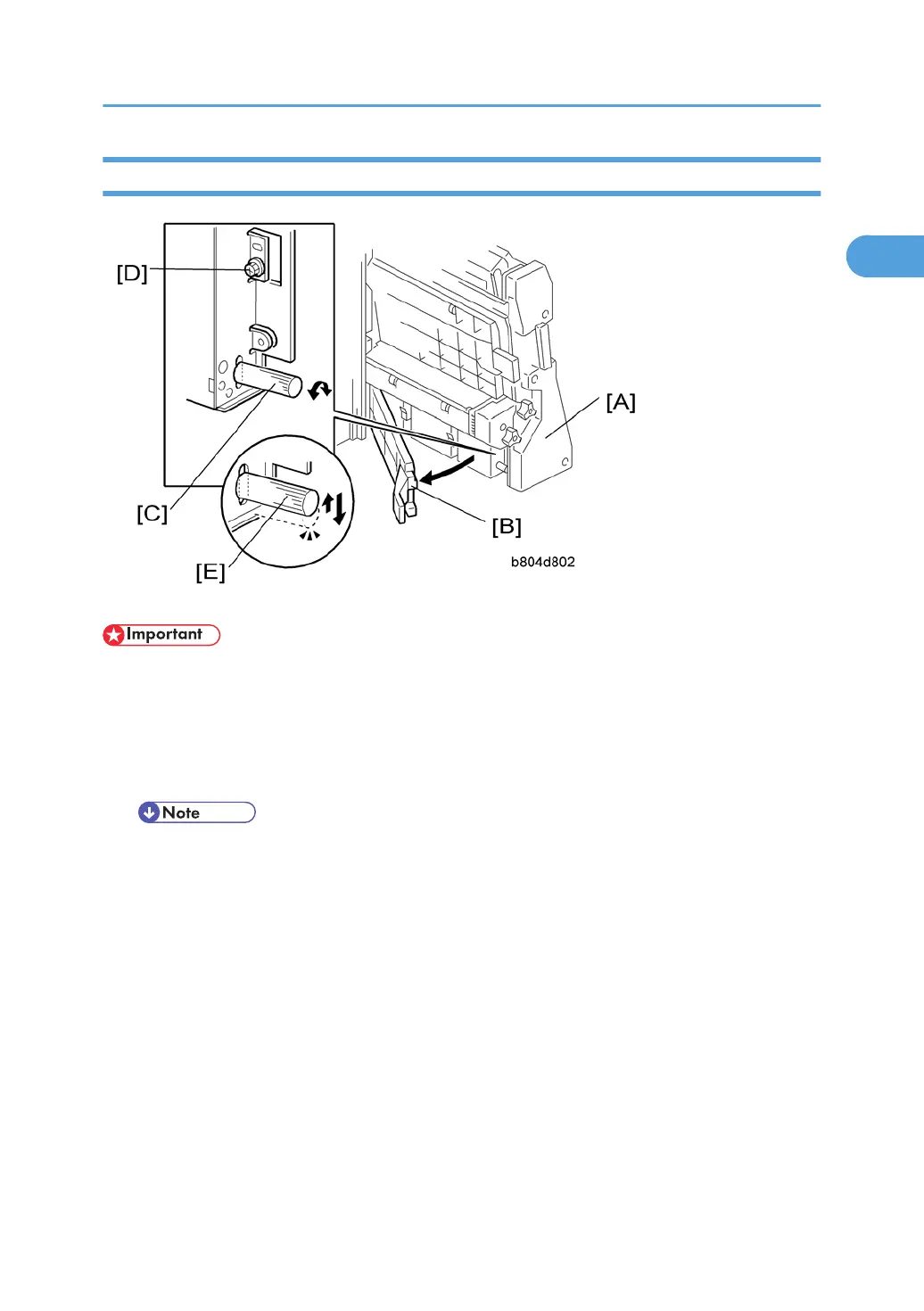 [D]

[A]

[C]

[B]

[E]

b804d802

Important

Note