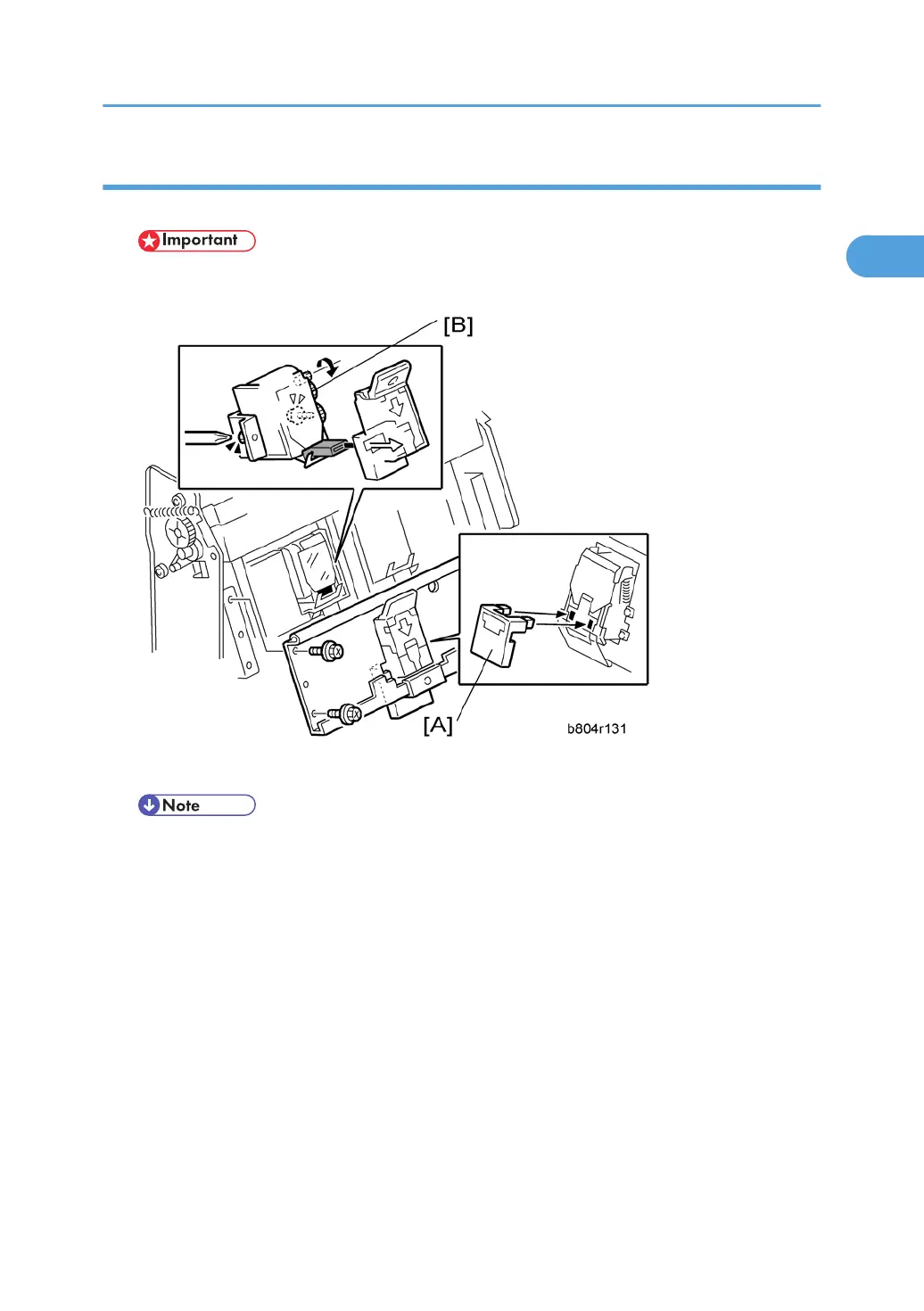 Important

[B]

[A]

b804r131

Note