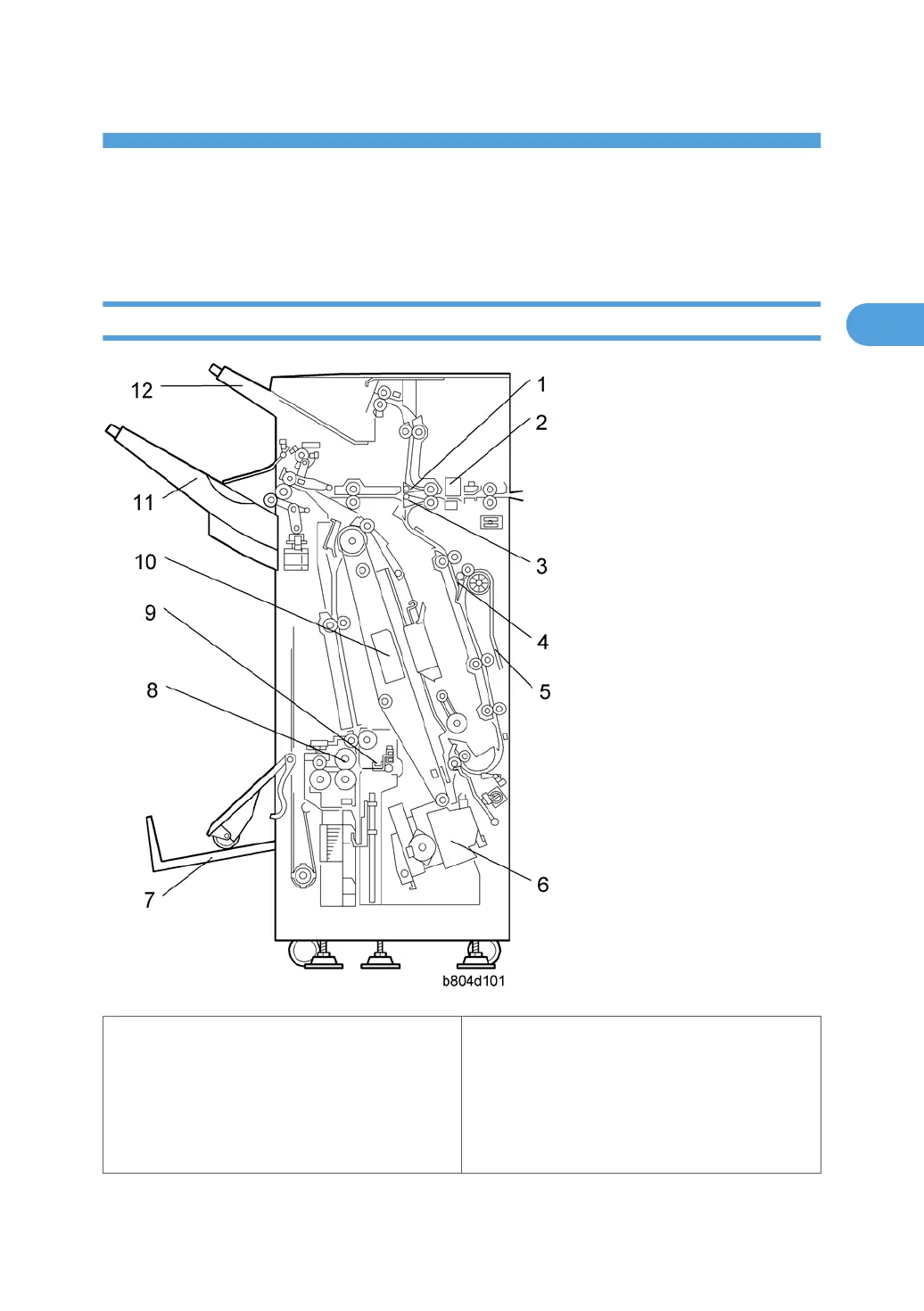 12
11
10
9
8
7
1
2
3
4
5
6
b804d101