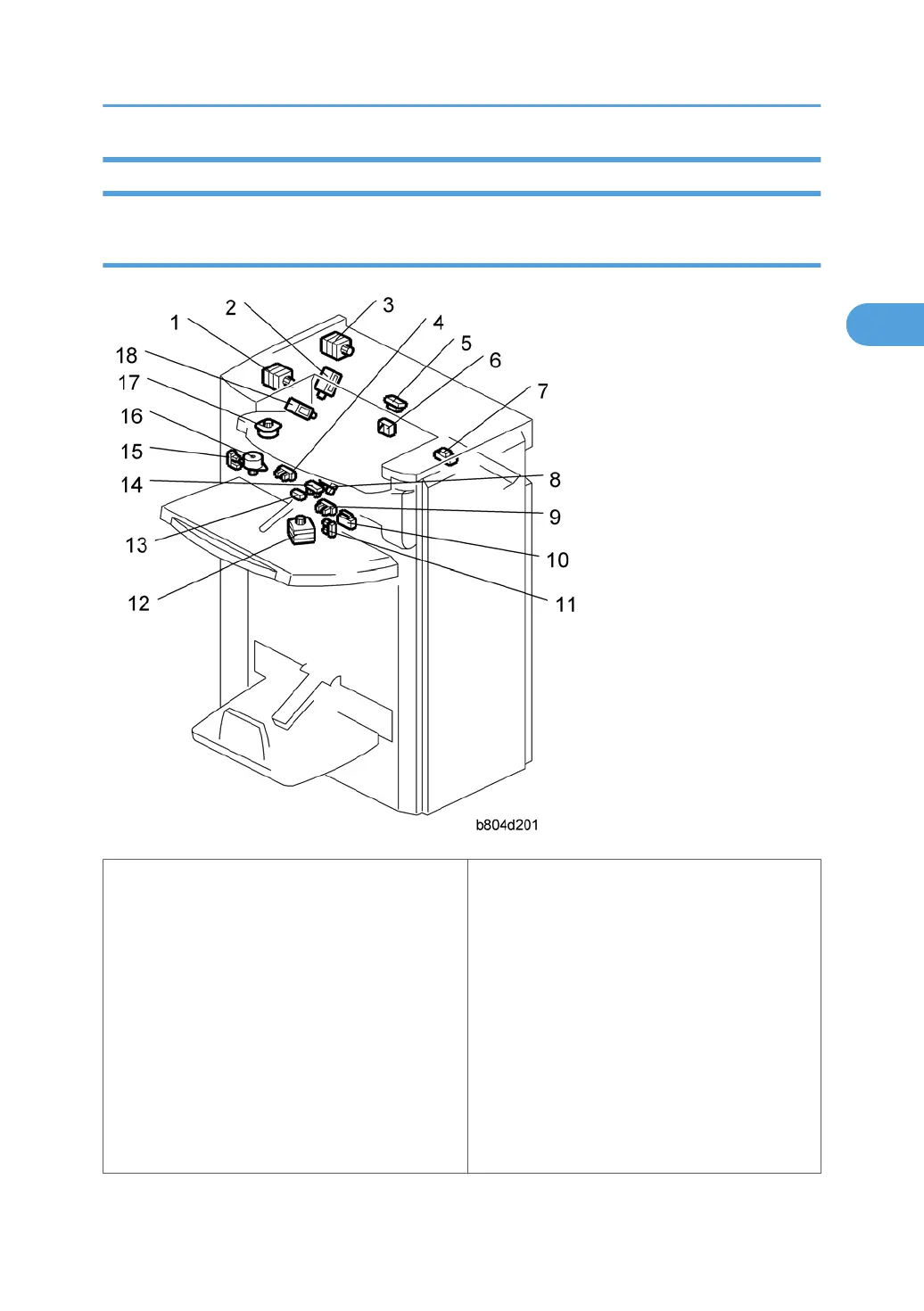 1
2
3
4
5
6
7
8
9
10
11
12
13
14
15
16
17
18

b804d201