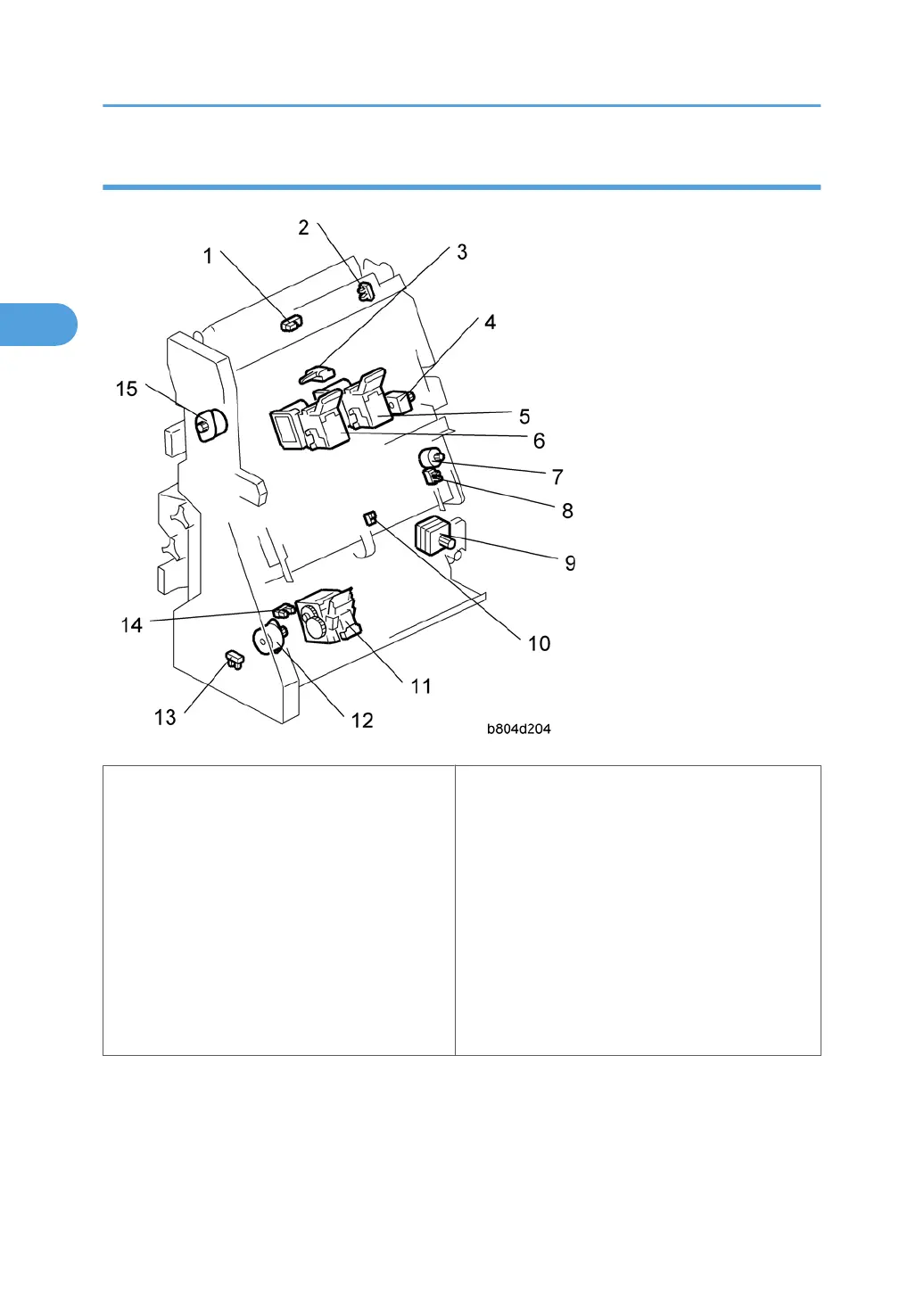 2

1

3

4

15

5

6

7

8

9

14

10

11

13

12

b804d204