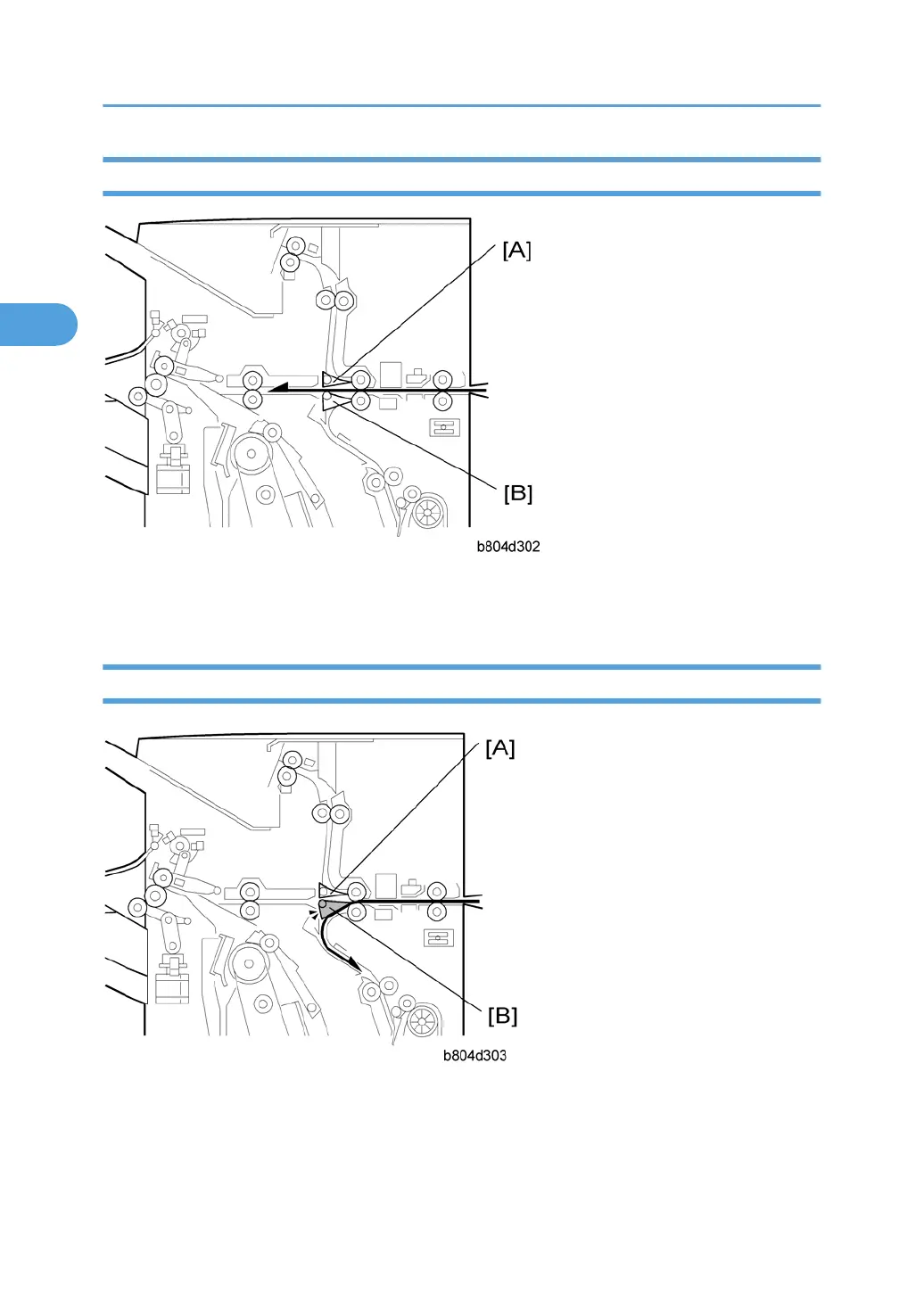 [A]

[B]

b804d302

[A]

[B]

b804d303