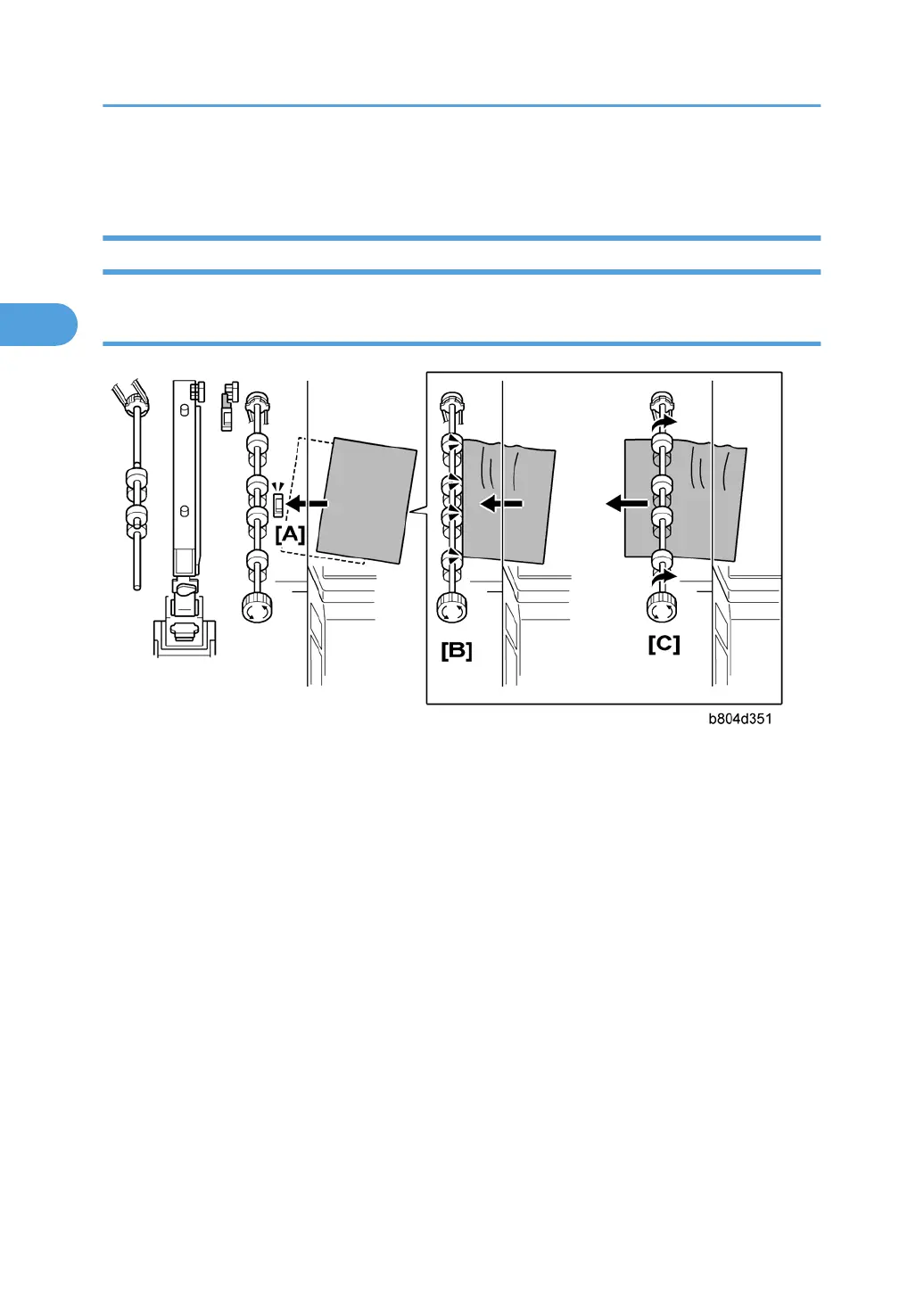 [A]

[B]

[C]

b804d351