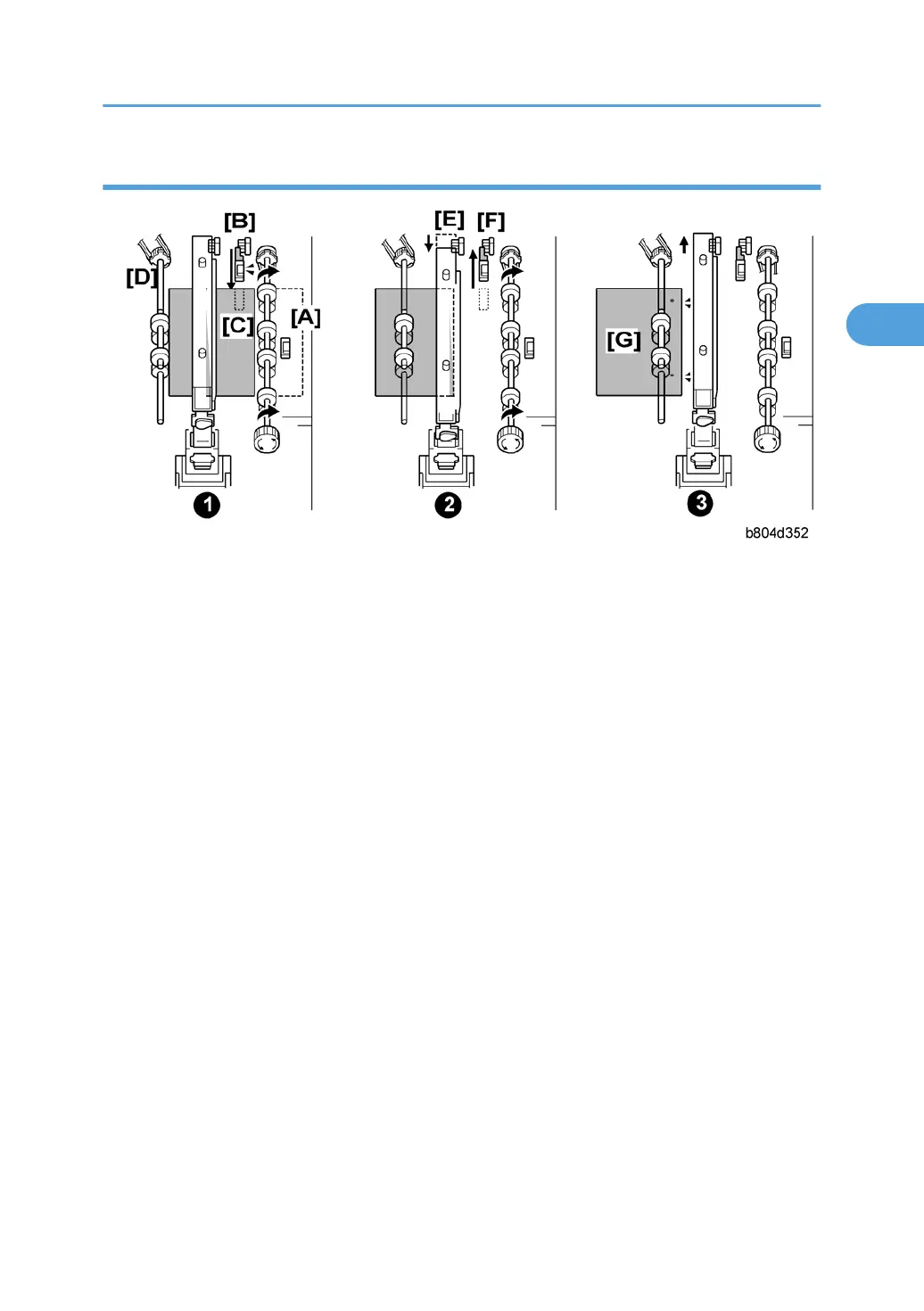 [B]
[D]
[C]
[A]
1
[E] [F]
2
[G]
3
b804d352