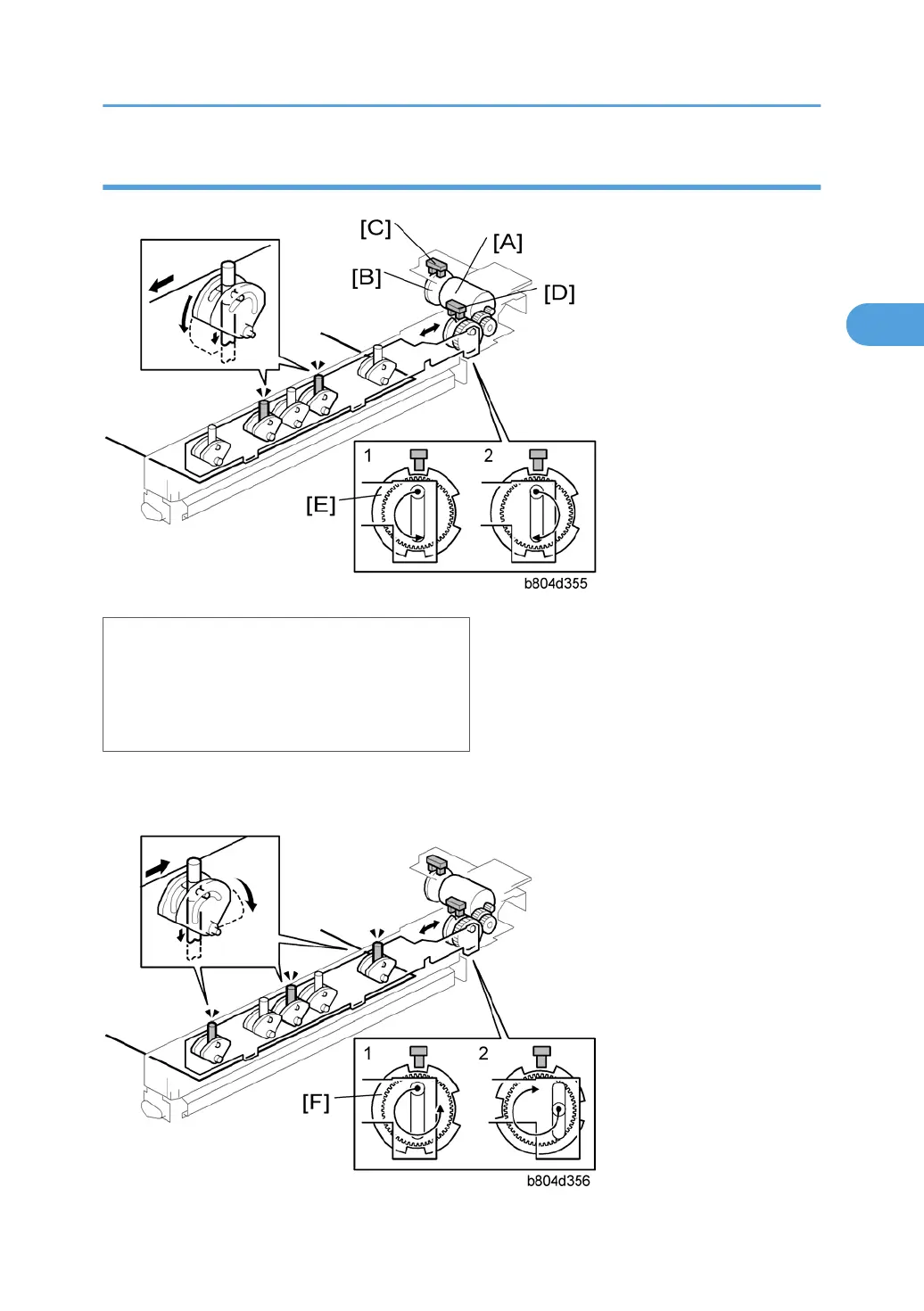 [C]
[A]
[B]
[D]
1
2
[E]
b804d355

1
2
[F]
b804d356