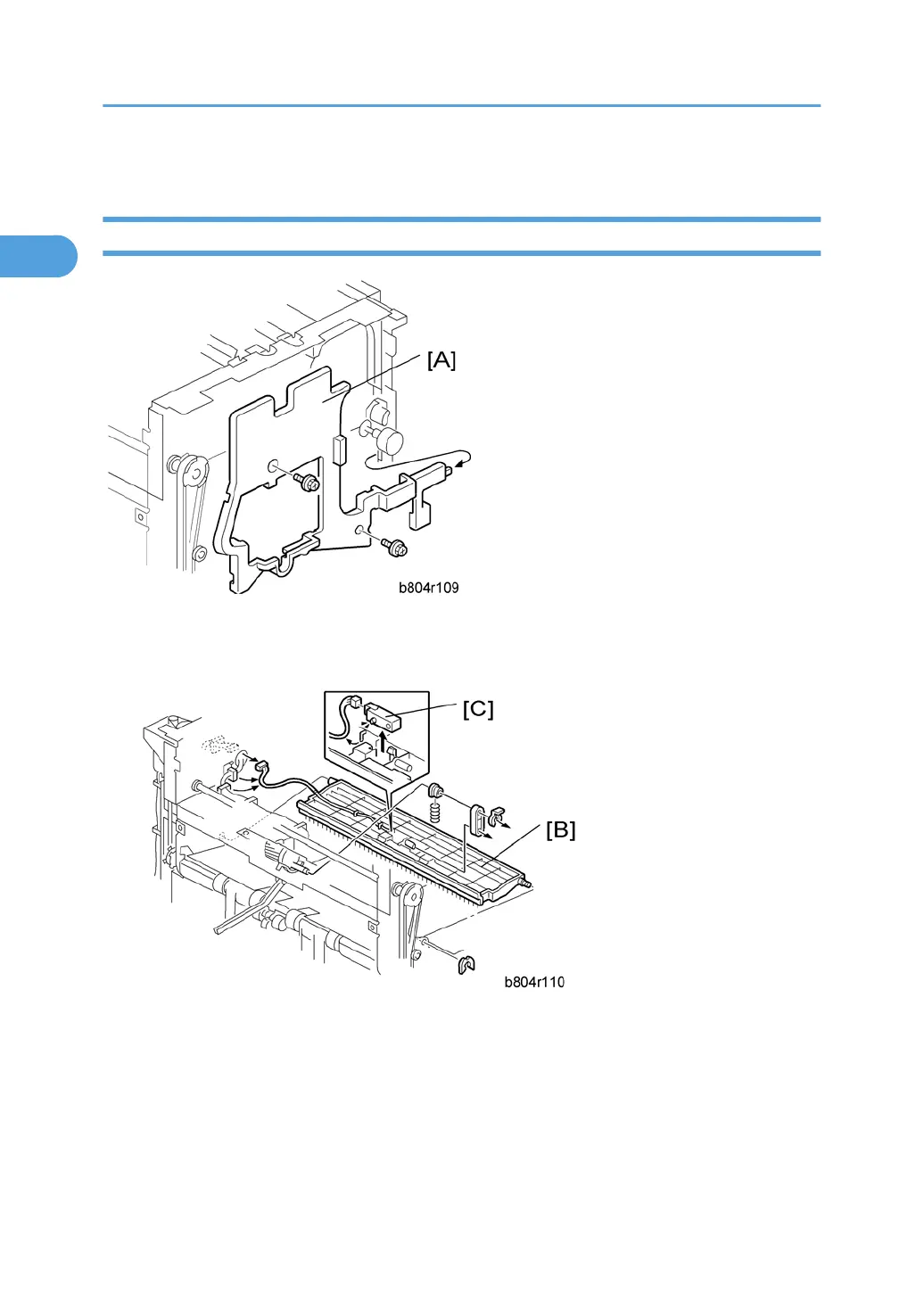 [A]

b804r109

[C]

[B]

b804r110