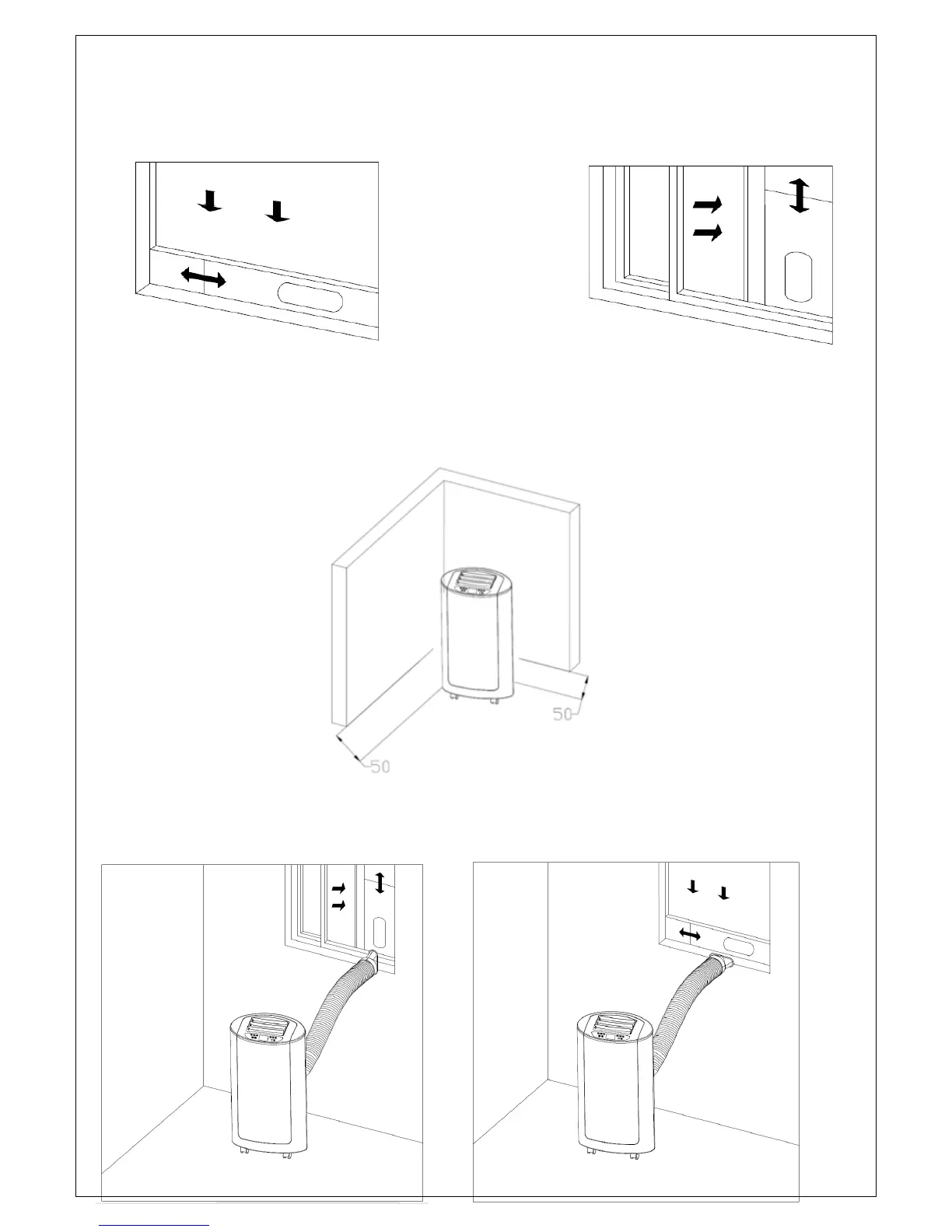 50

50