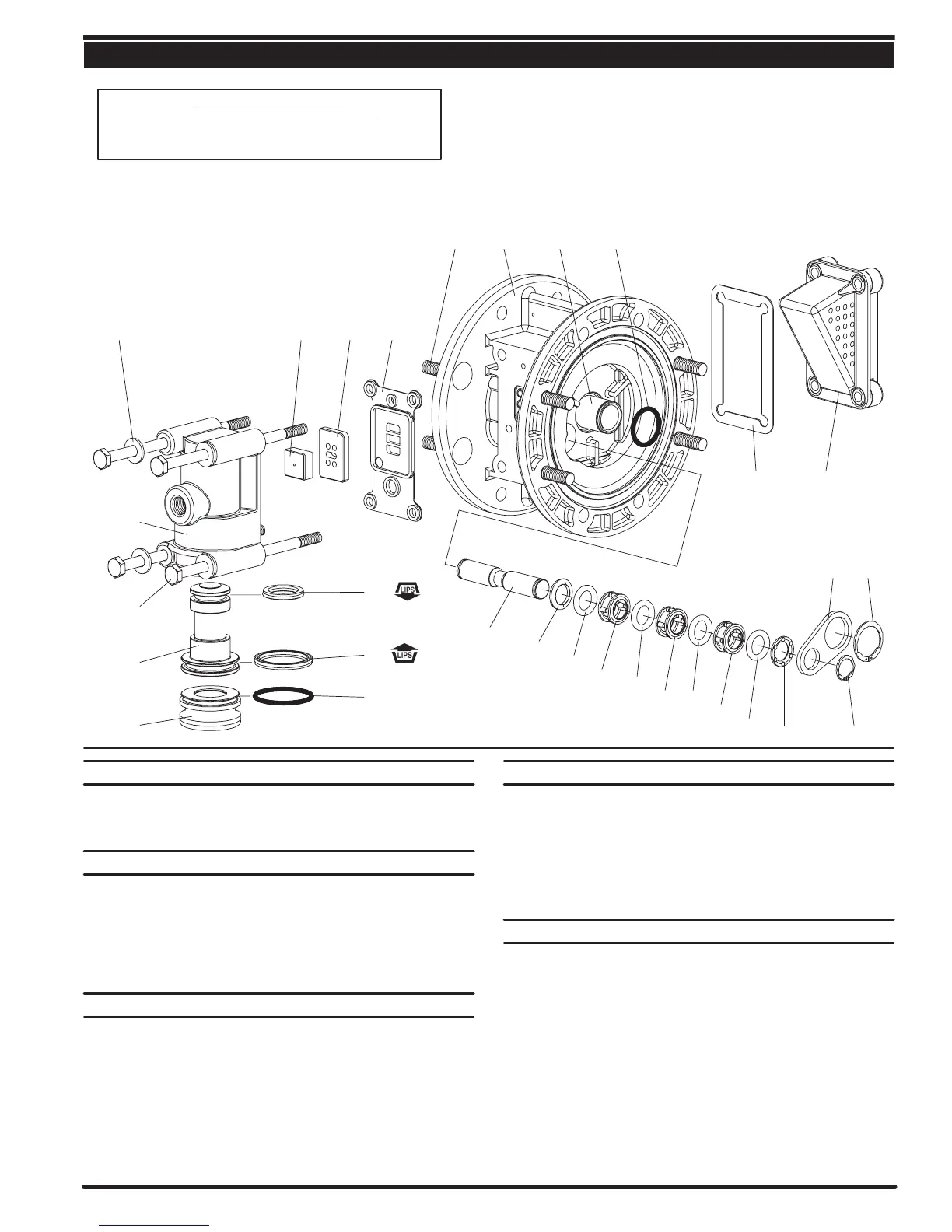 LIPS

LIPS