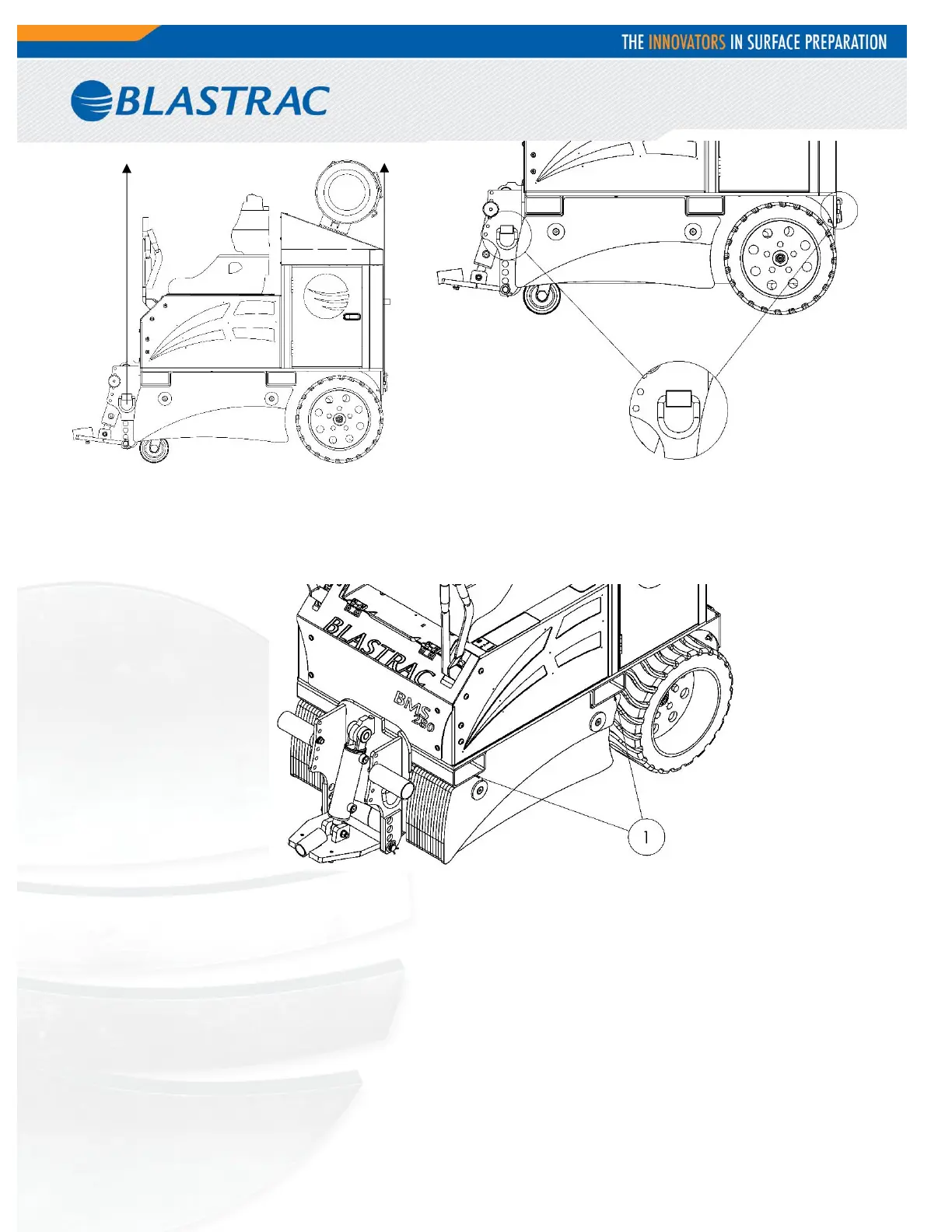 THE INNOVATORS IN SURFACE PREPARATION

BLASTRAC

BLASTRAC

BMS 280

1