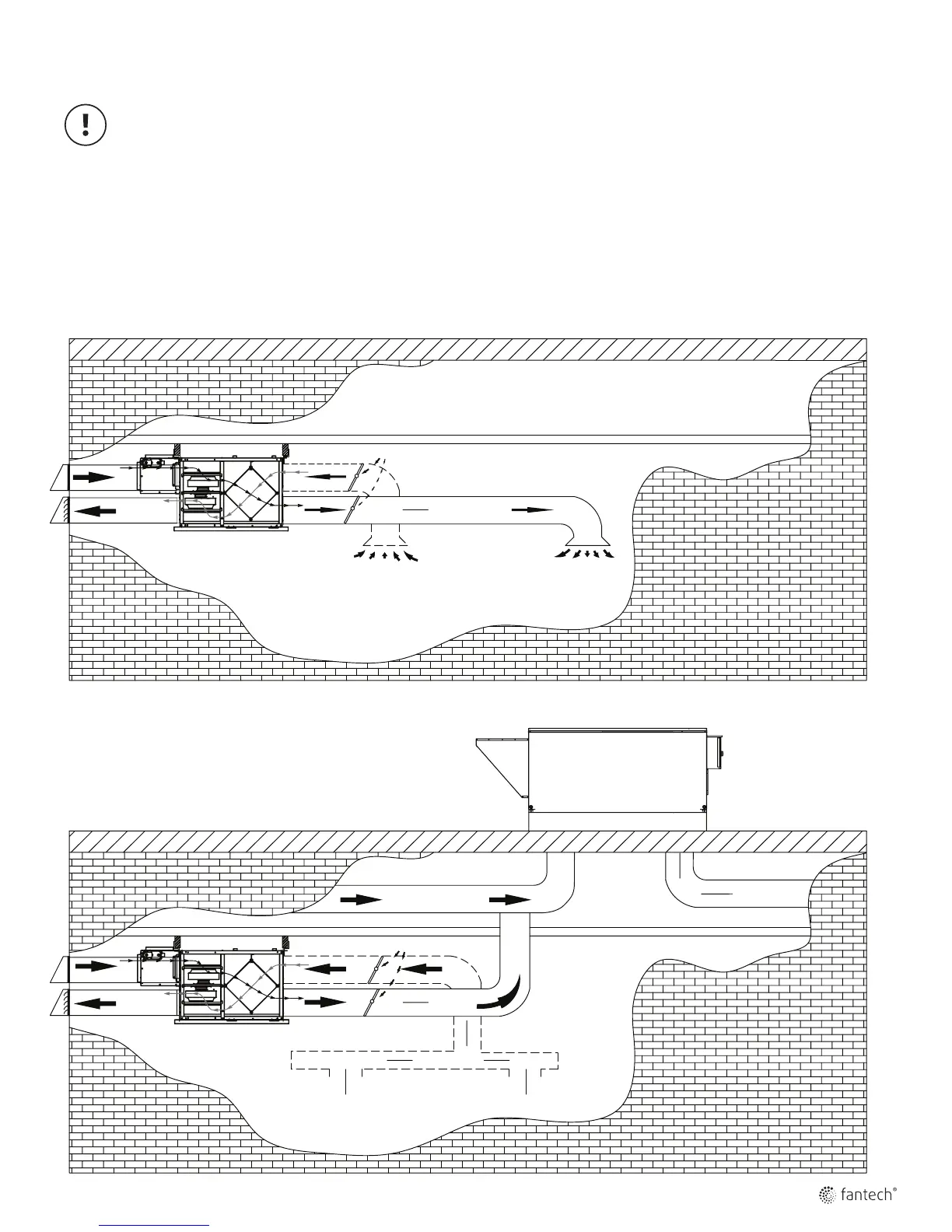 fantech®