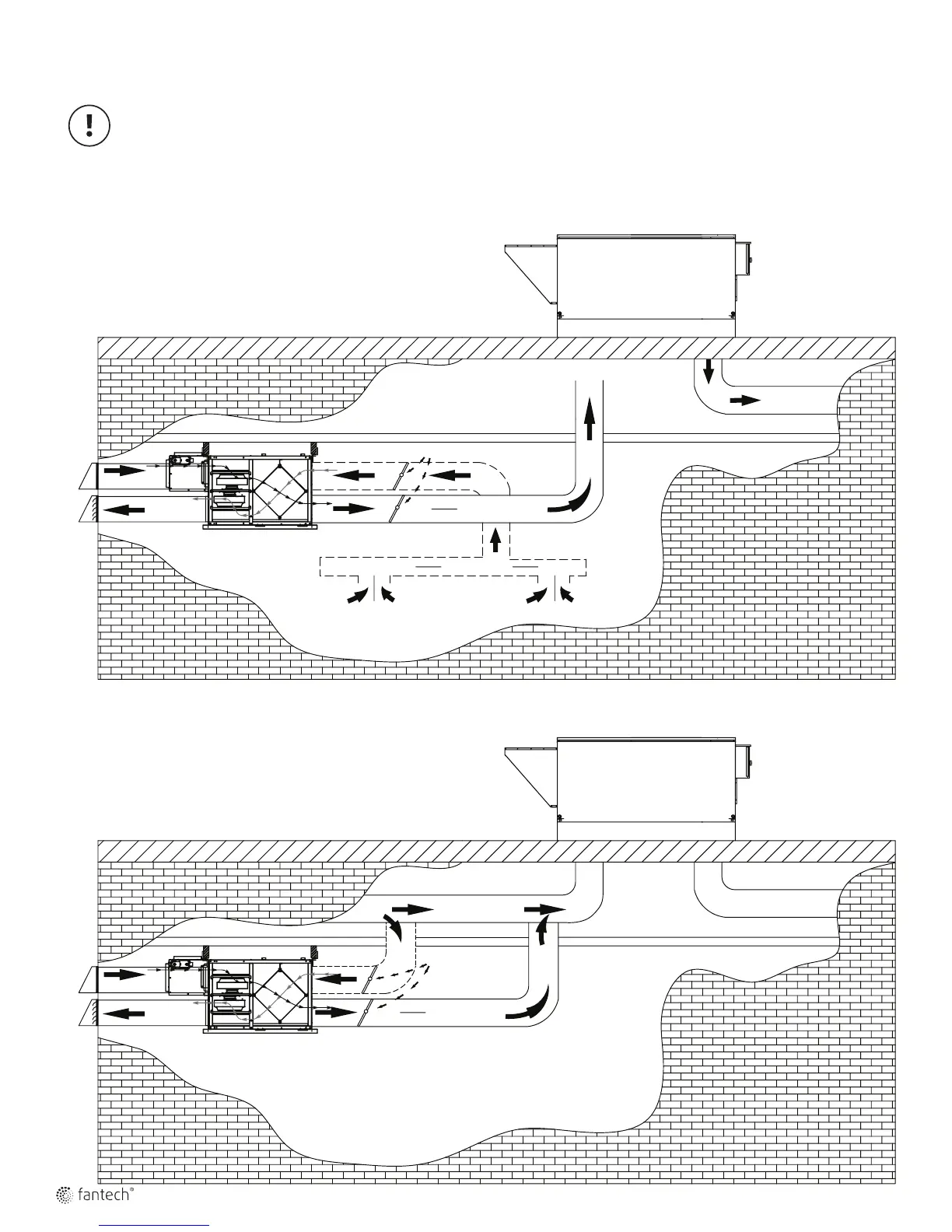 fantech®