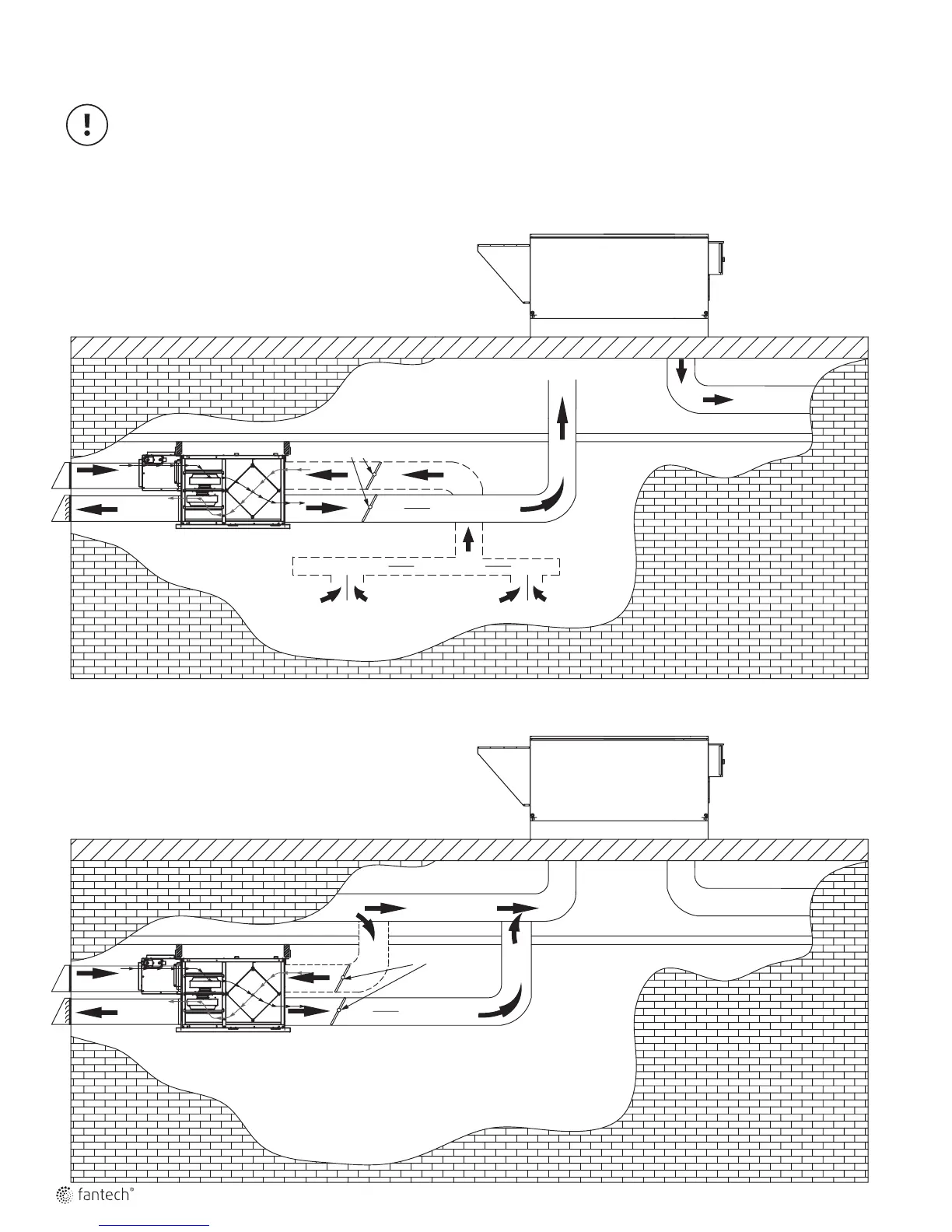 fantech®