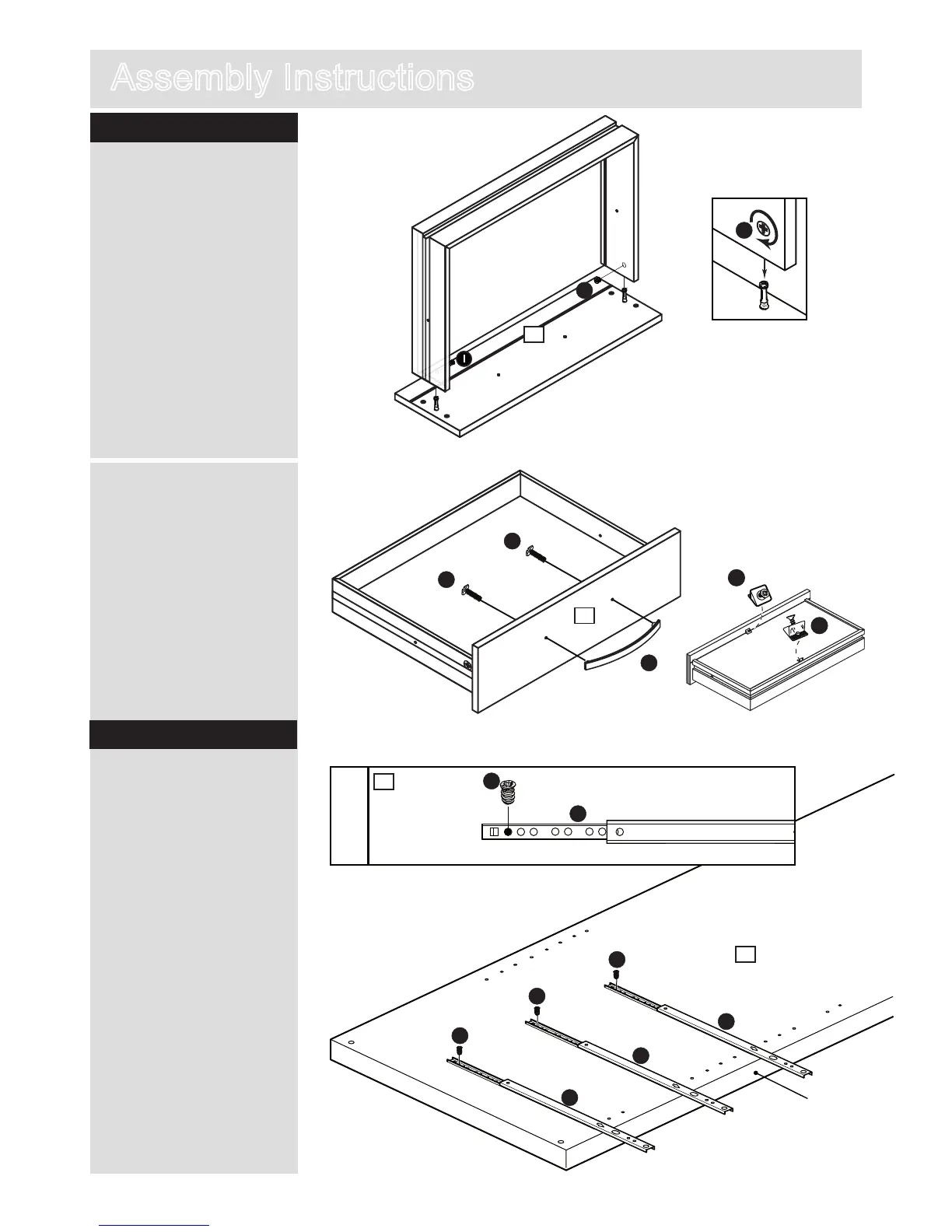 Assembly Instructions