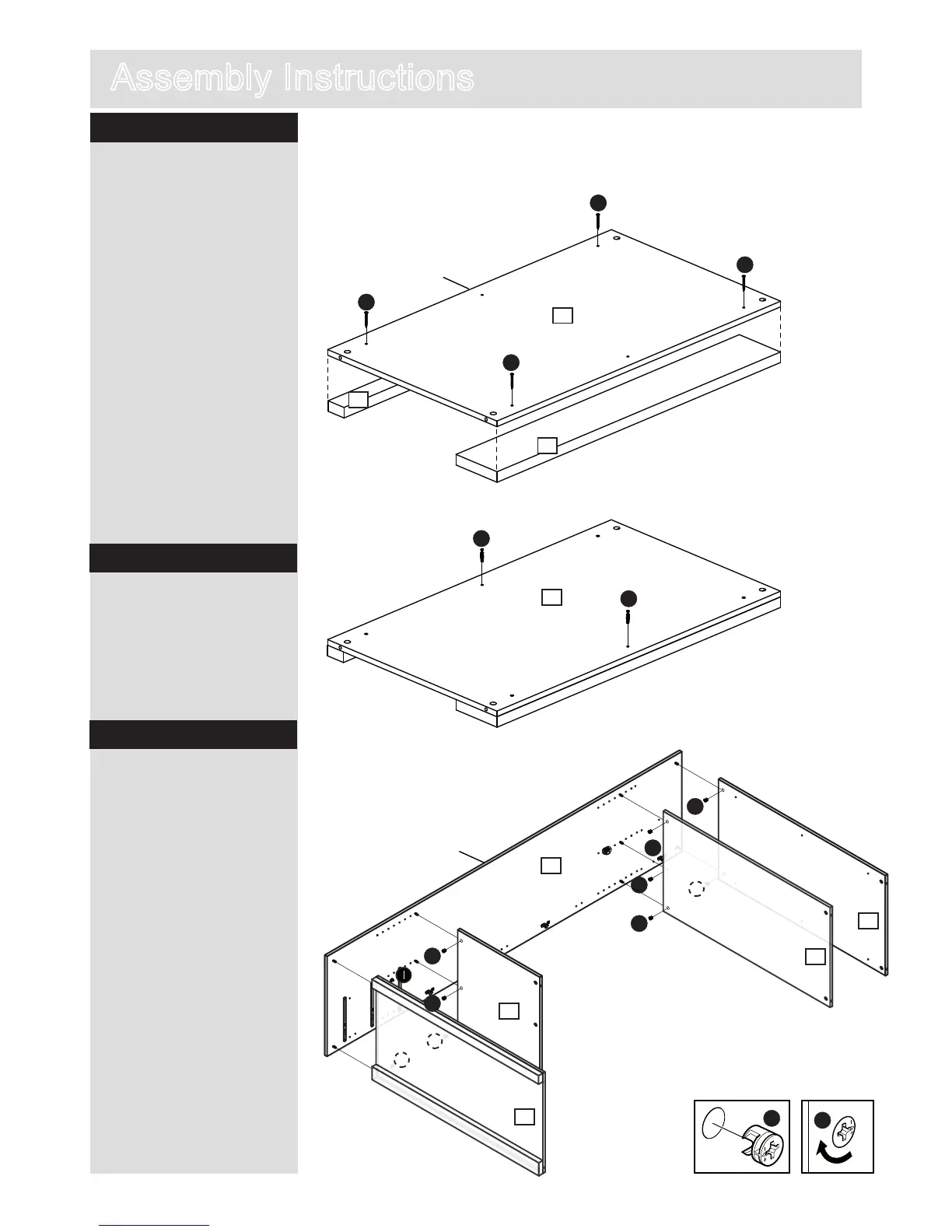 Assembly Instructions