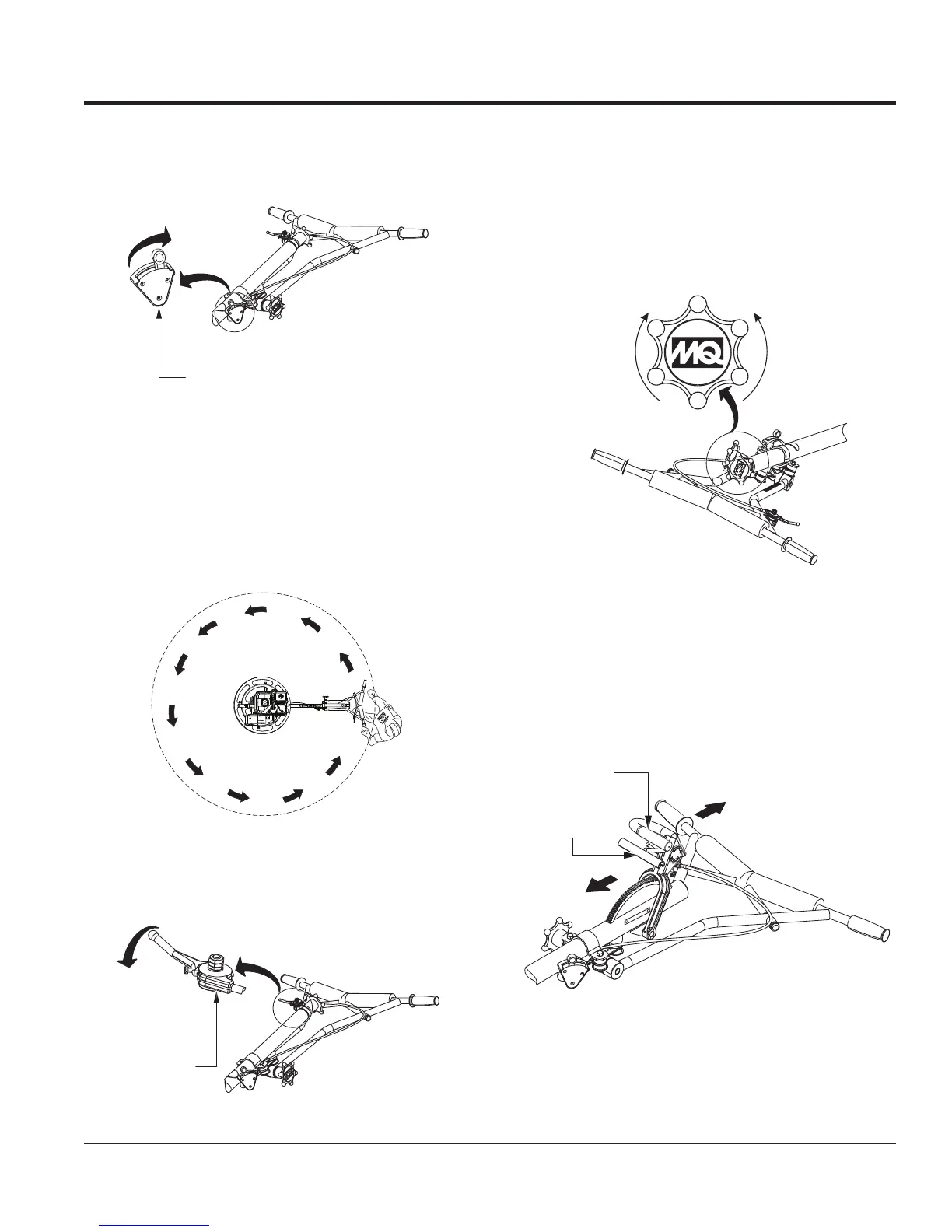 MQ