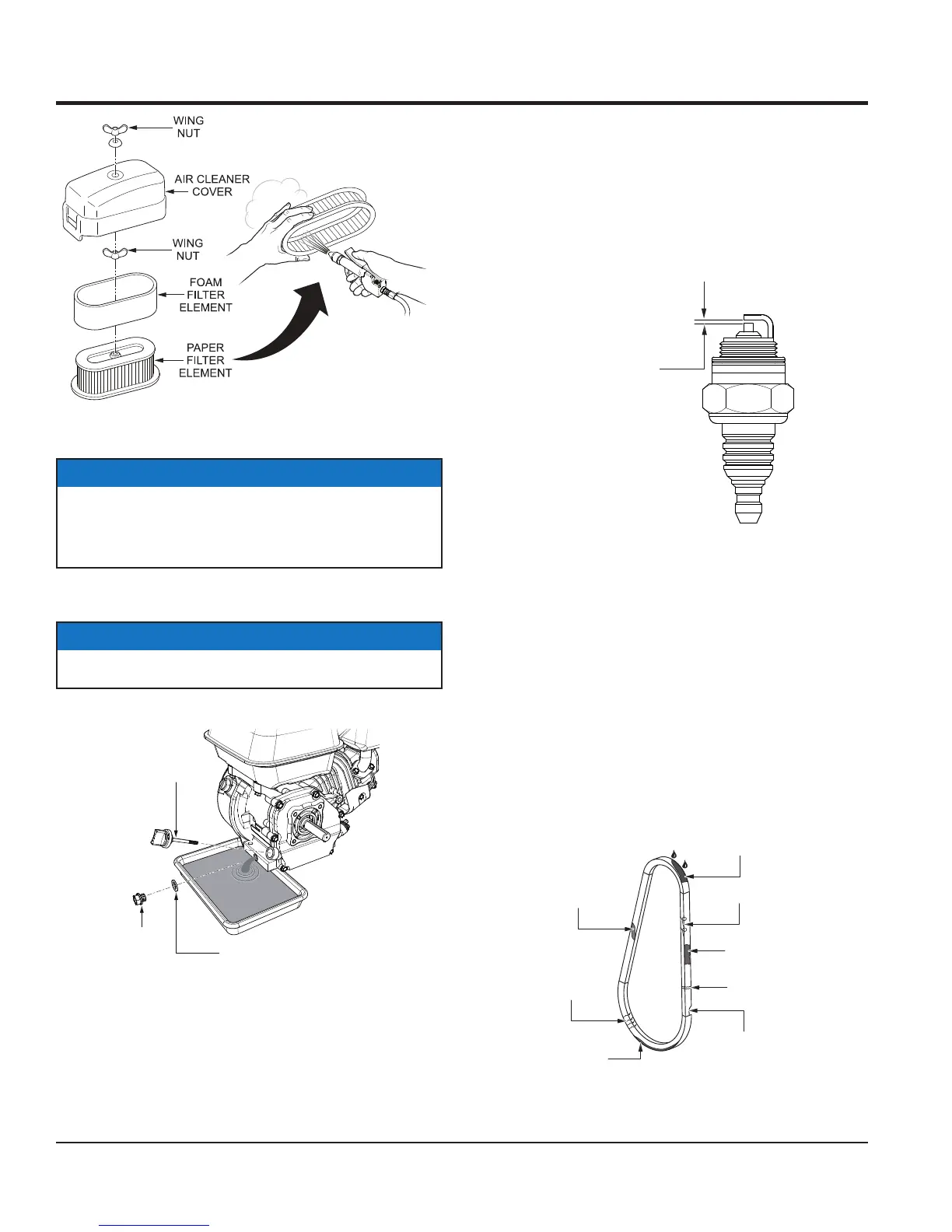 WING NUT

AIR CLEANER COVER

WING NUT

FOAM FILTER ELEMENT

PAPER FILTER ELEMENT