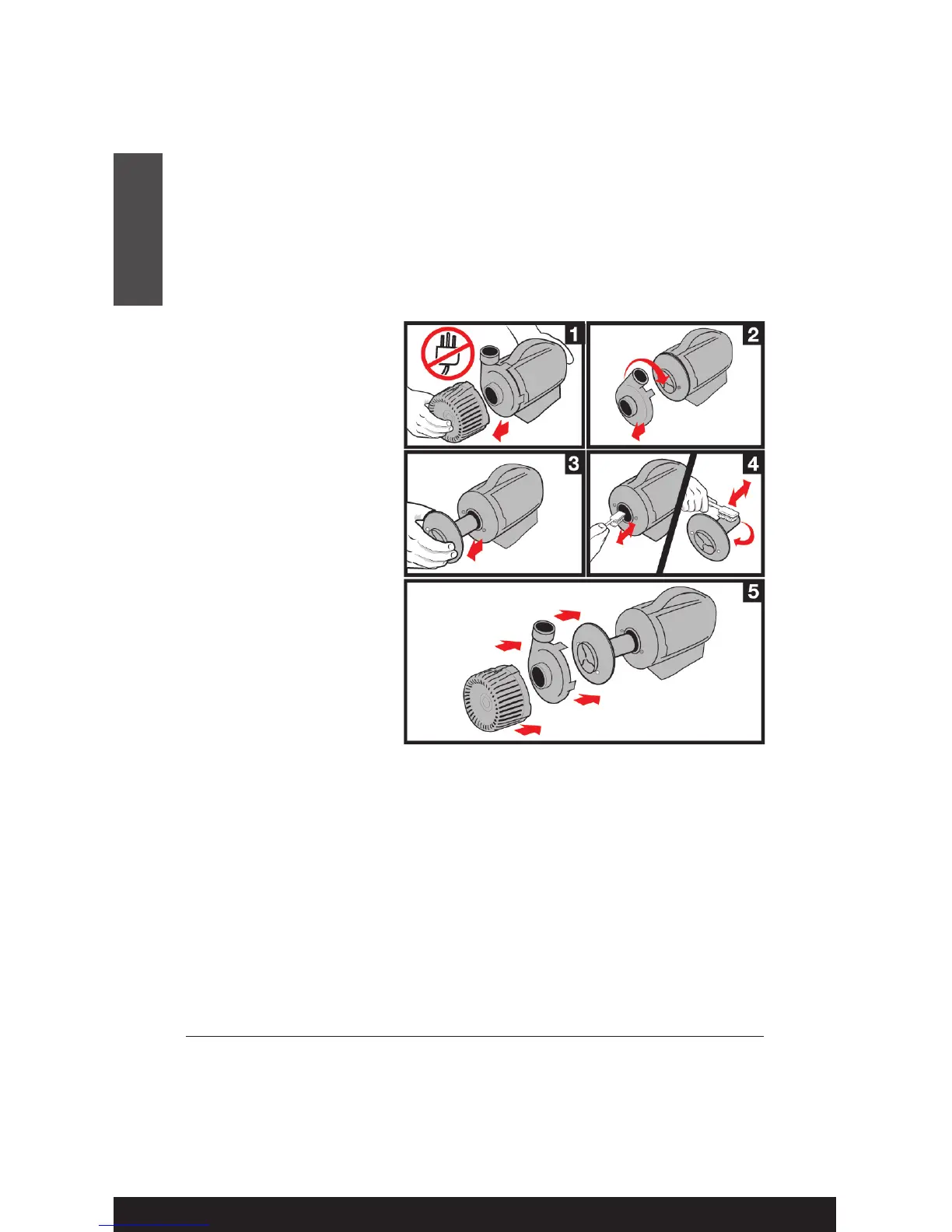 1

2

3

4

5