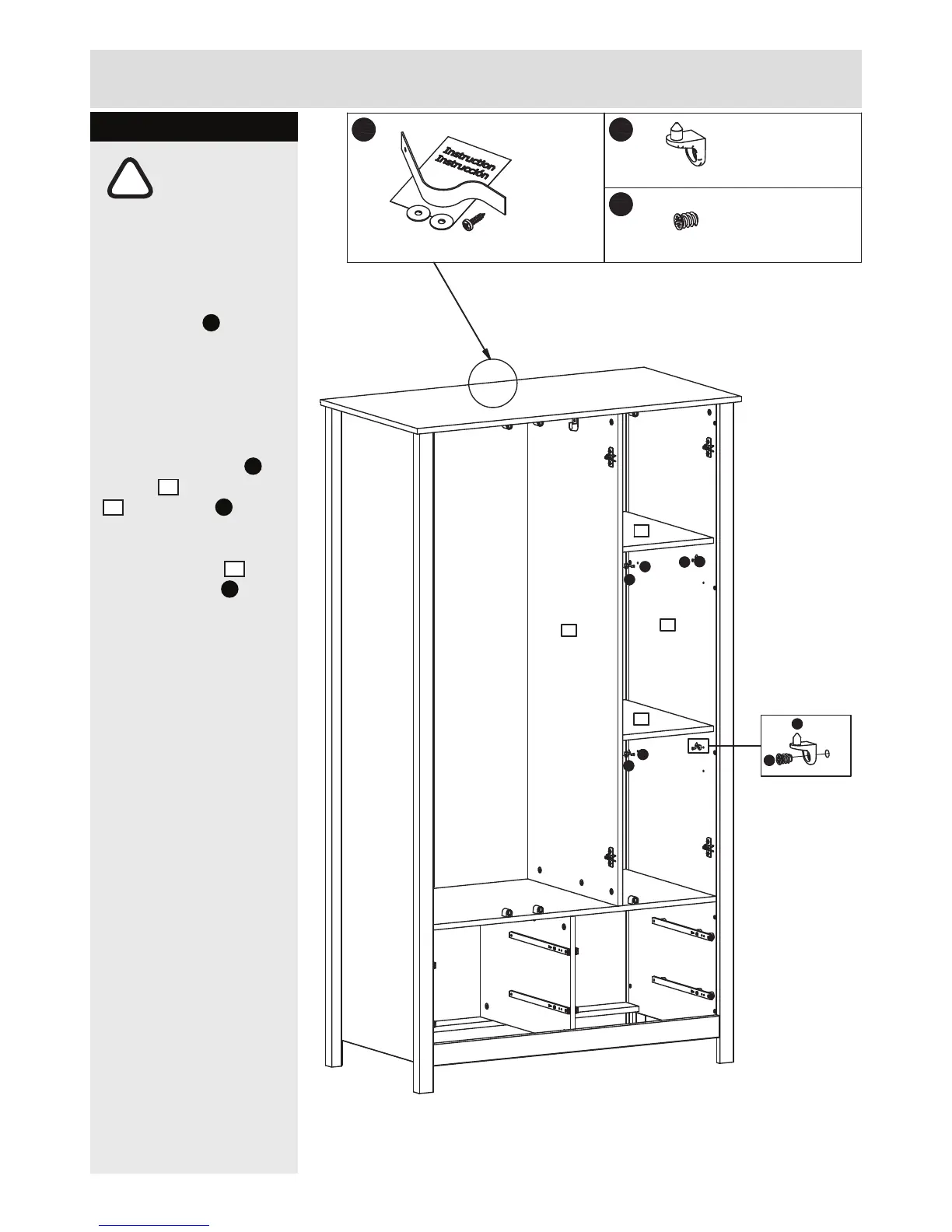 Instruction
Instrucción