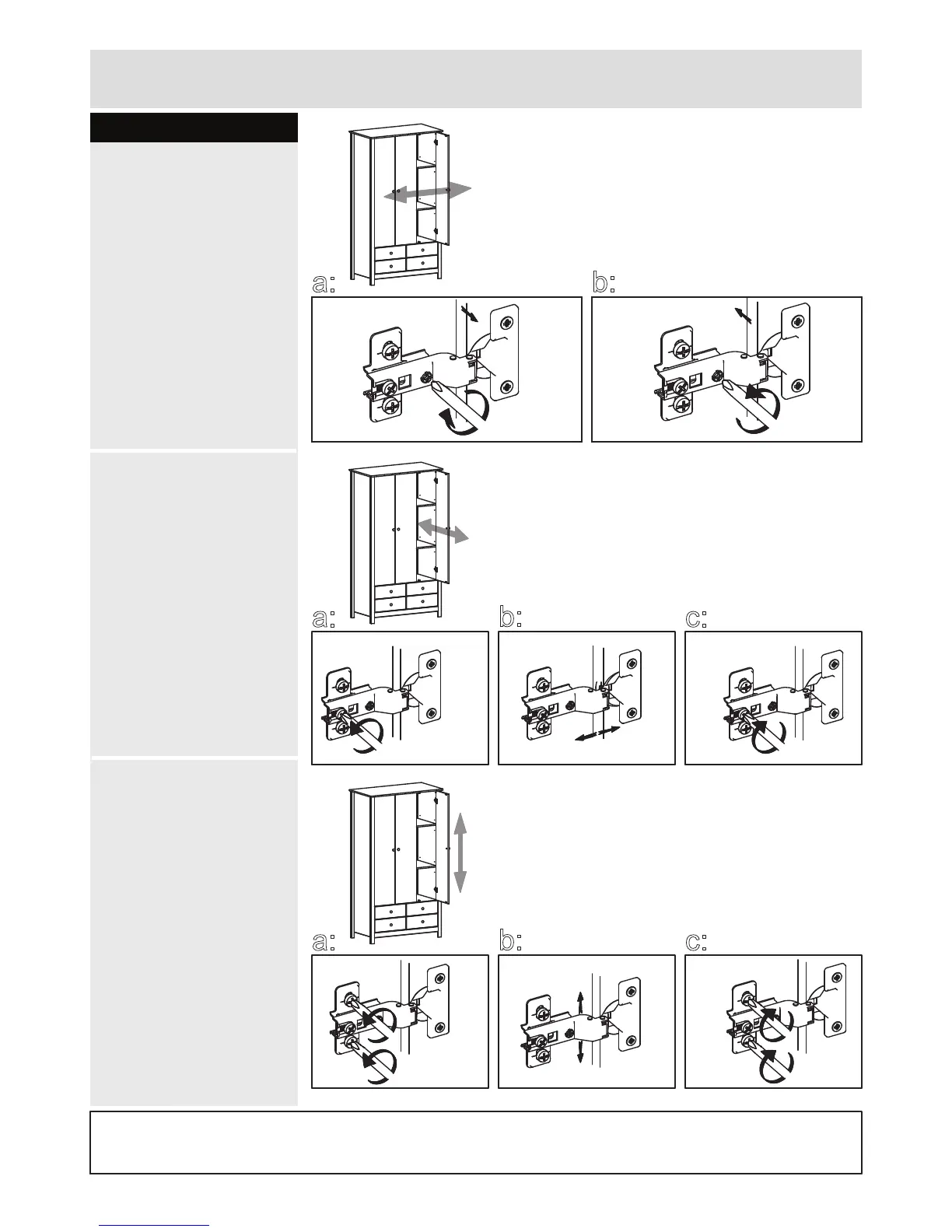 a:

b:

a:

b:

c:

a:

b:

c: