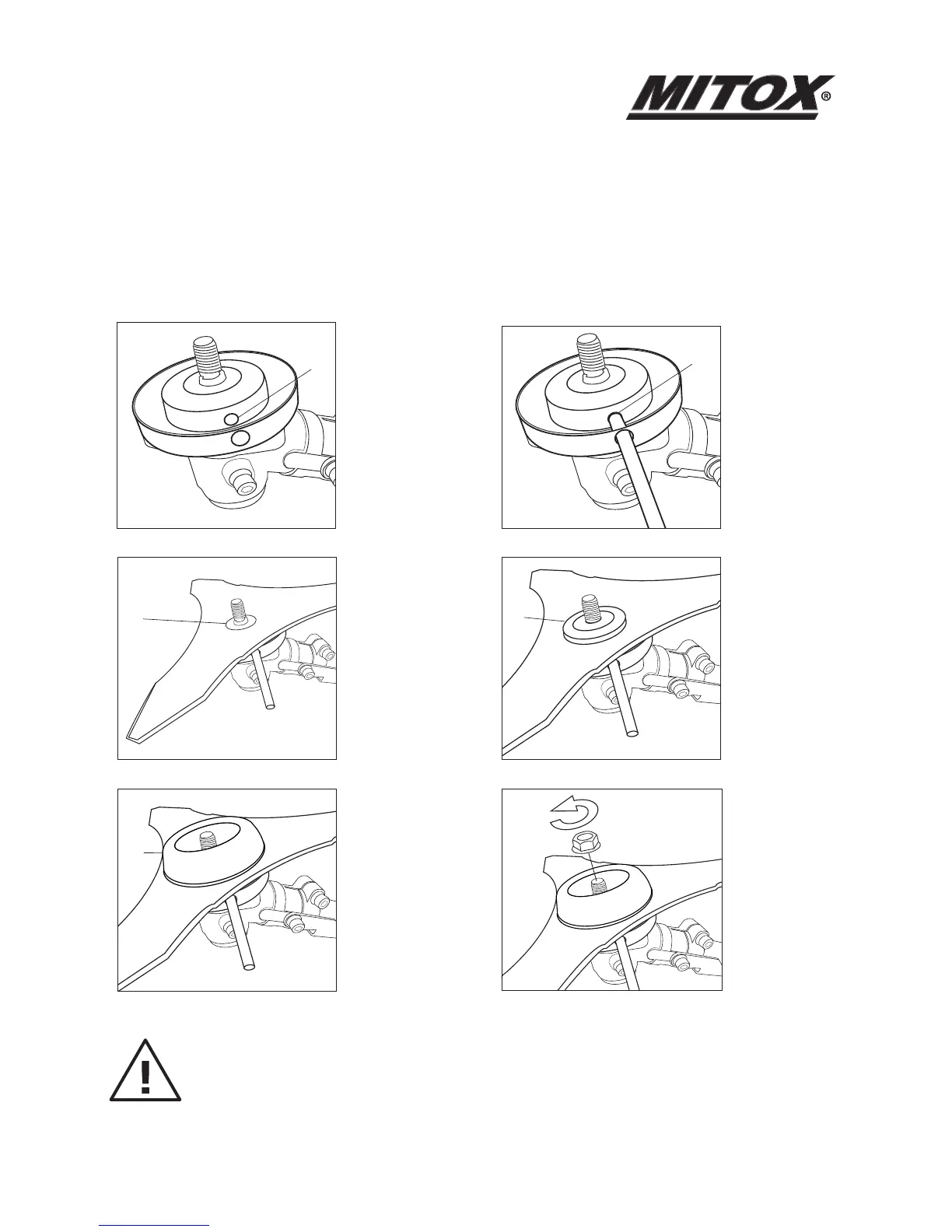 MITOX®